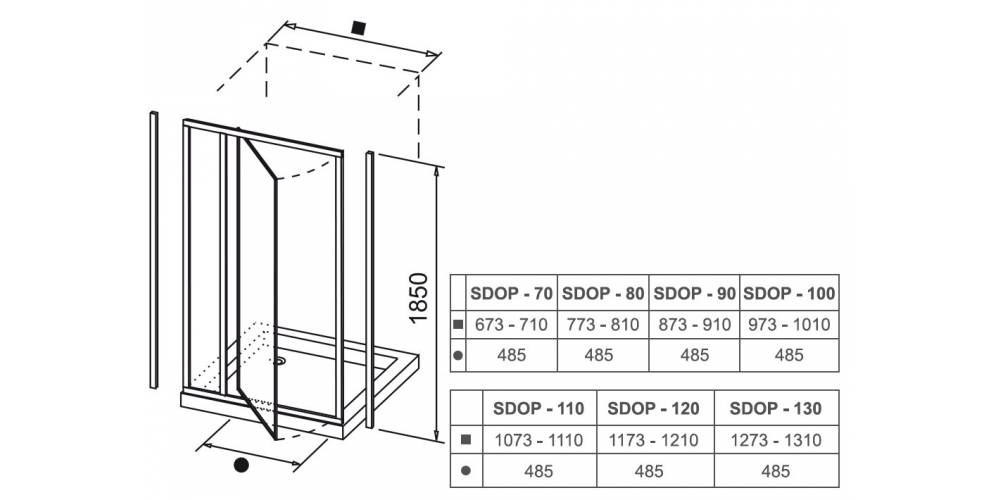 ■
1850
●

|  | SDOP - 70 | SDOP - 80 | SDOP - 90 | SDOP - 100 |
|---|---|---|---|---|
| ■ | 673 - 710 | 773 - 810 | 873 - 910 | 973 - 1010 |
| ● | 485 | 485 | 485 | 485 |

|  | SDOP - 110 | SDOP - 120 | SDOP - 130 |
|---|---|---|---|
| ■ | 1073 - 1110 | 1173 - 1210 | 1273 - 1310 |
| ● | 485 | 485 | 485 |