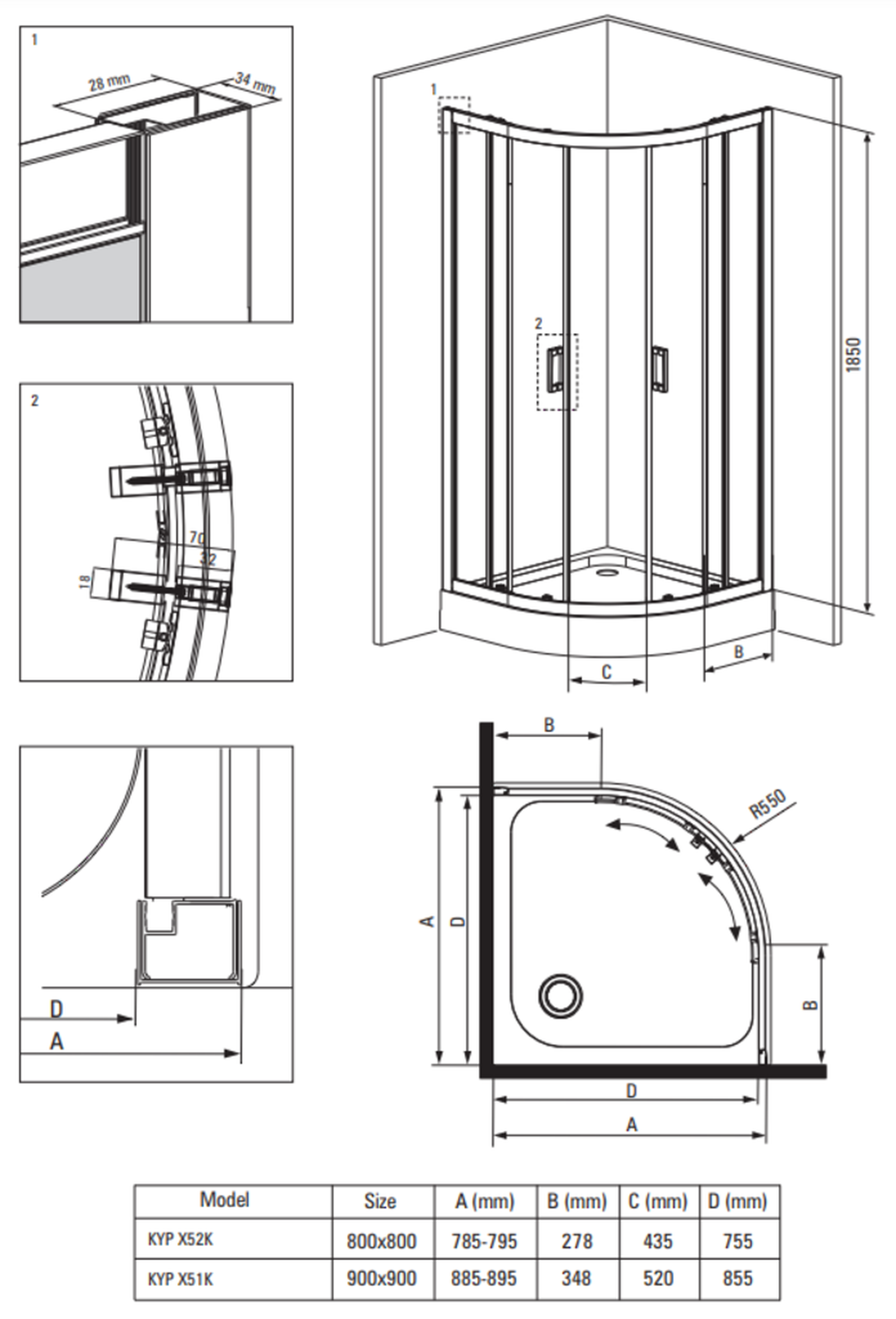 1

28 mm

34 mm

2

70

32

18

D

A

1

2

1850

B

C

B

R550

A

D

B

D

A

| Model | Size | A (mm) | B (mm) | C (mm) | D (mm) |
|---|---|---|---|---|---|
| KYP X52K | 800x800 | 785-795 | 278 | 435 | 755 |
| KYP X51K | 900x900 | 885-895 | 348 | 520 | 855 |