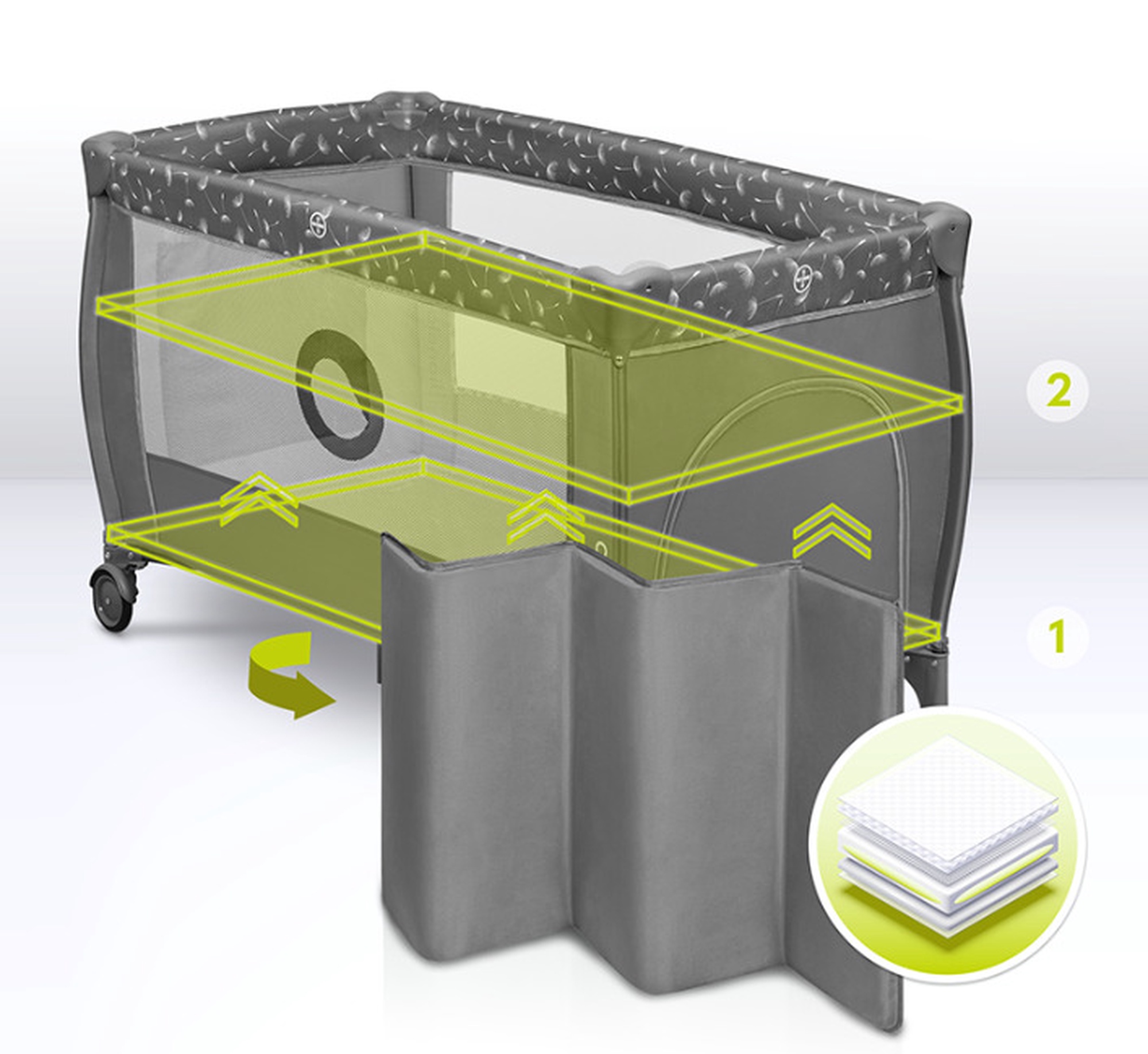 2

1