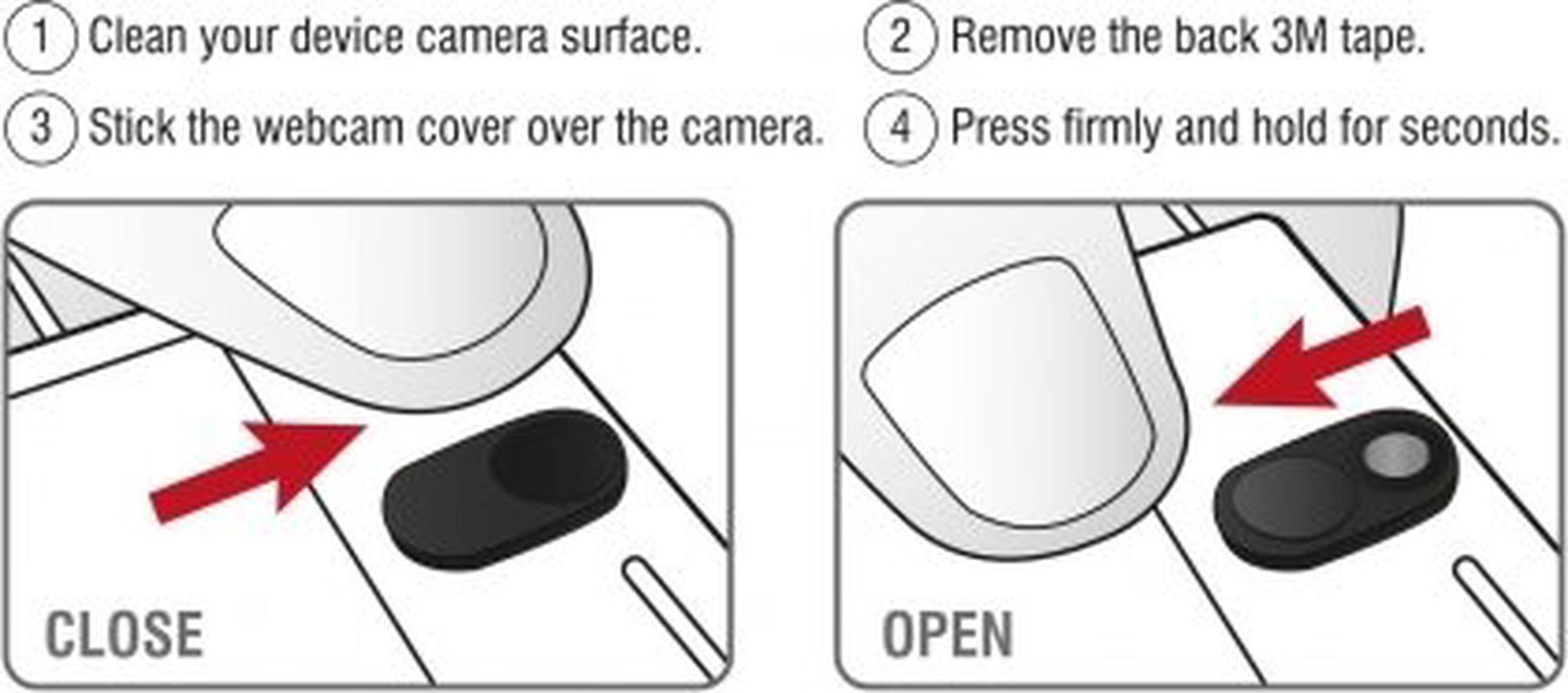 1 Clean your device camera surface.

2 Remove the back 3M tape.

3 Stick the webcam cover over the camera.

4 Press firmly and hold for seconds.

CLOSE

OPEN