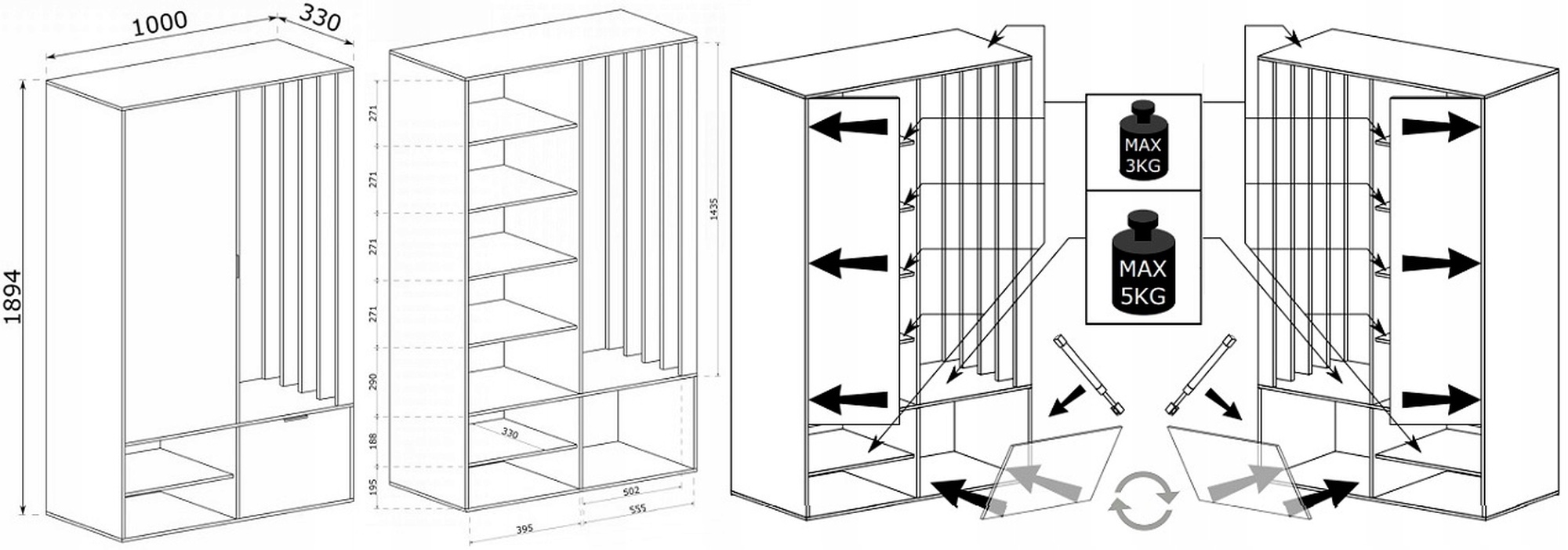 1000
330
1894

271
271
271
271
290
188
195
1435
330
502
555
395

MAX 3KG
MAX 5KG