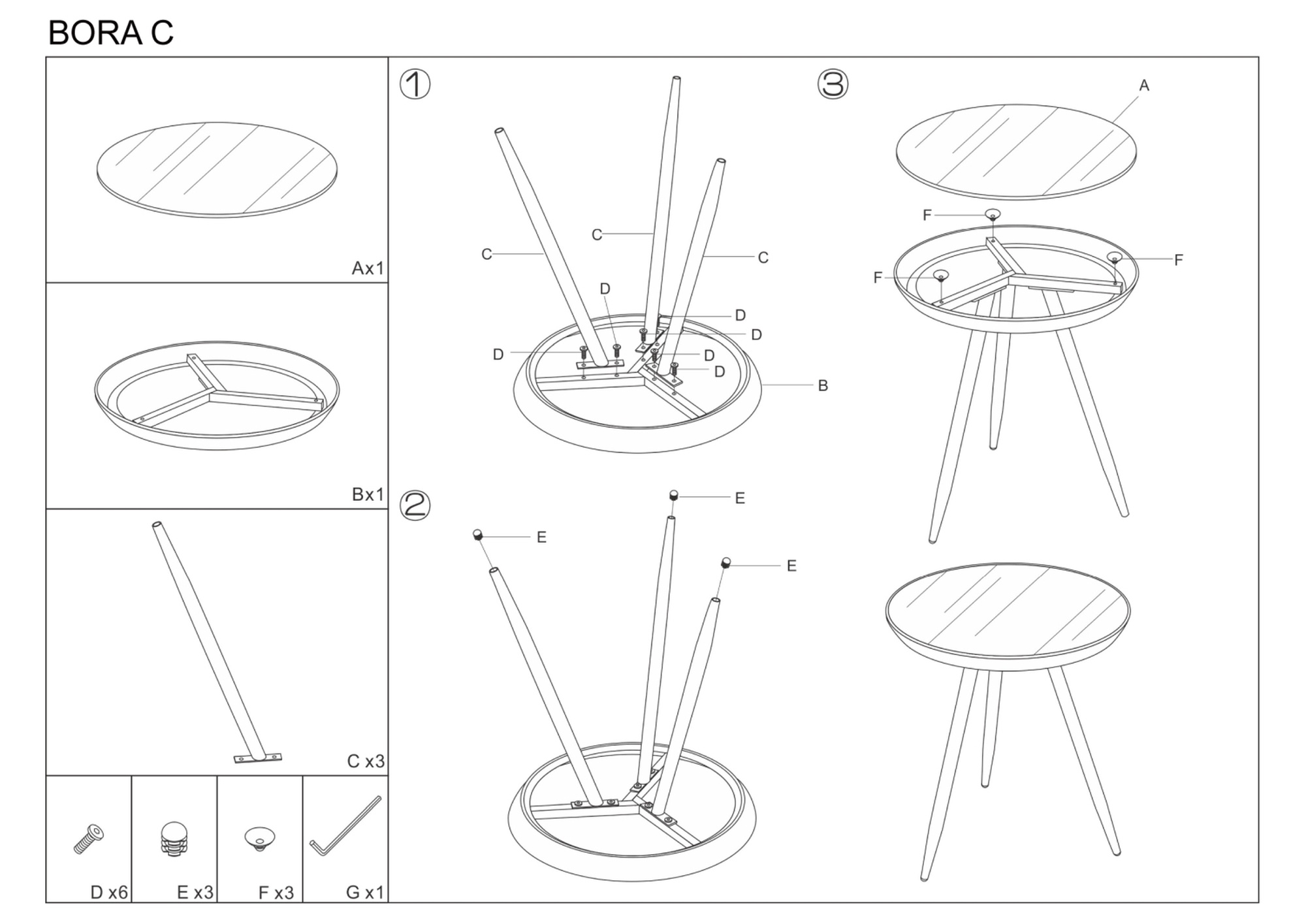 BORA C

Ax1

Bx1

C x3

D x6

E x3

F x3

G x1

①

C

C

C

D

D

D

D

D

D

B

②

E

E

E

③

A

F

F

F