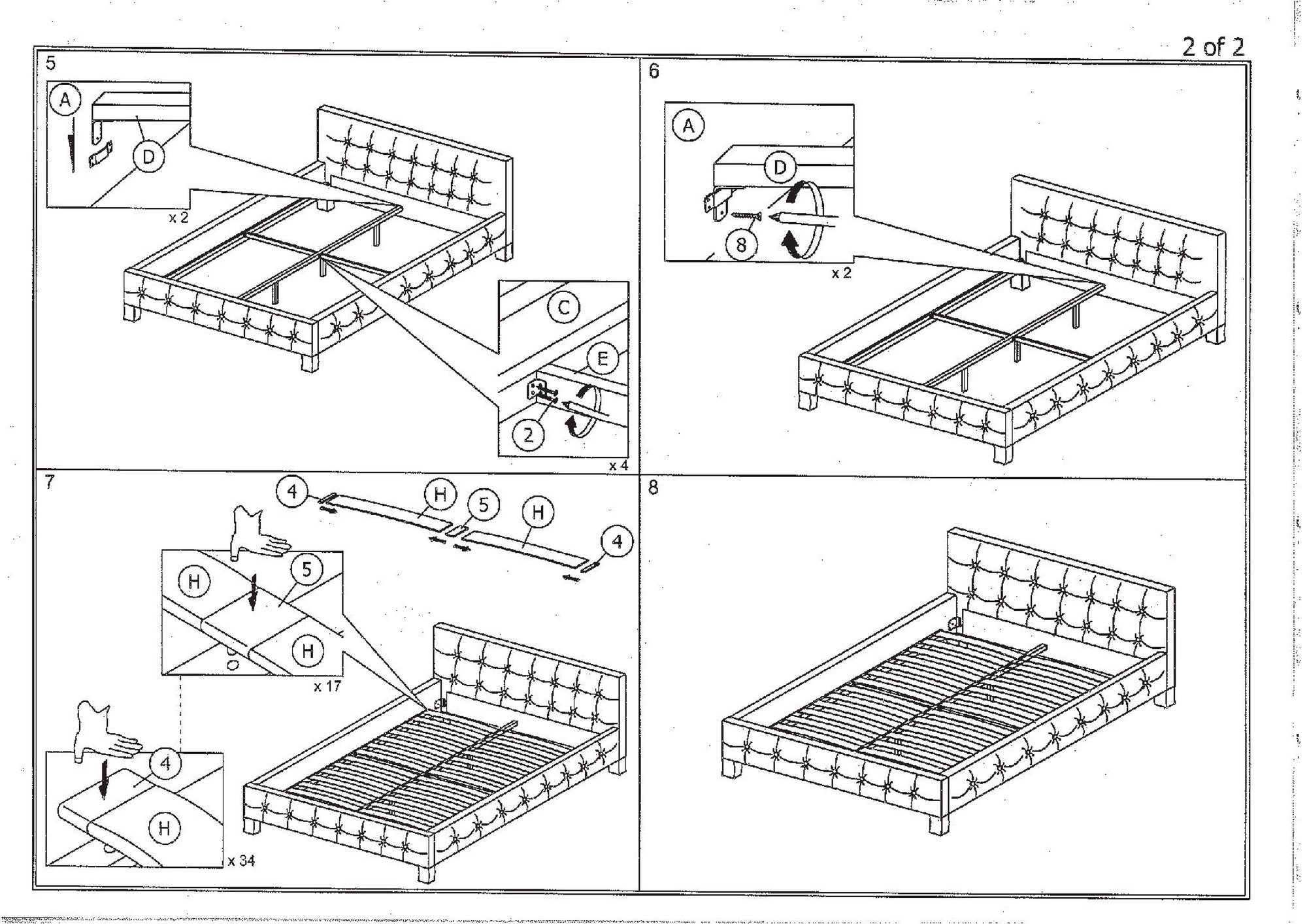 2 of 2

5

A

D

x 2

C

E

2

x 4

6

A

D

8

x 2

7

4

H

5

H

4

H

5

H

x 17

4

H

x 34

8