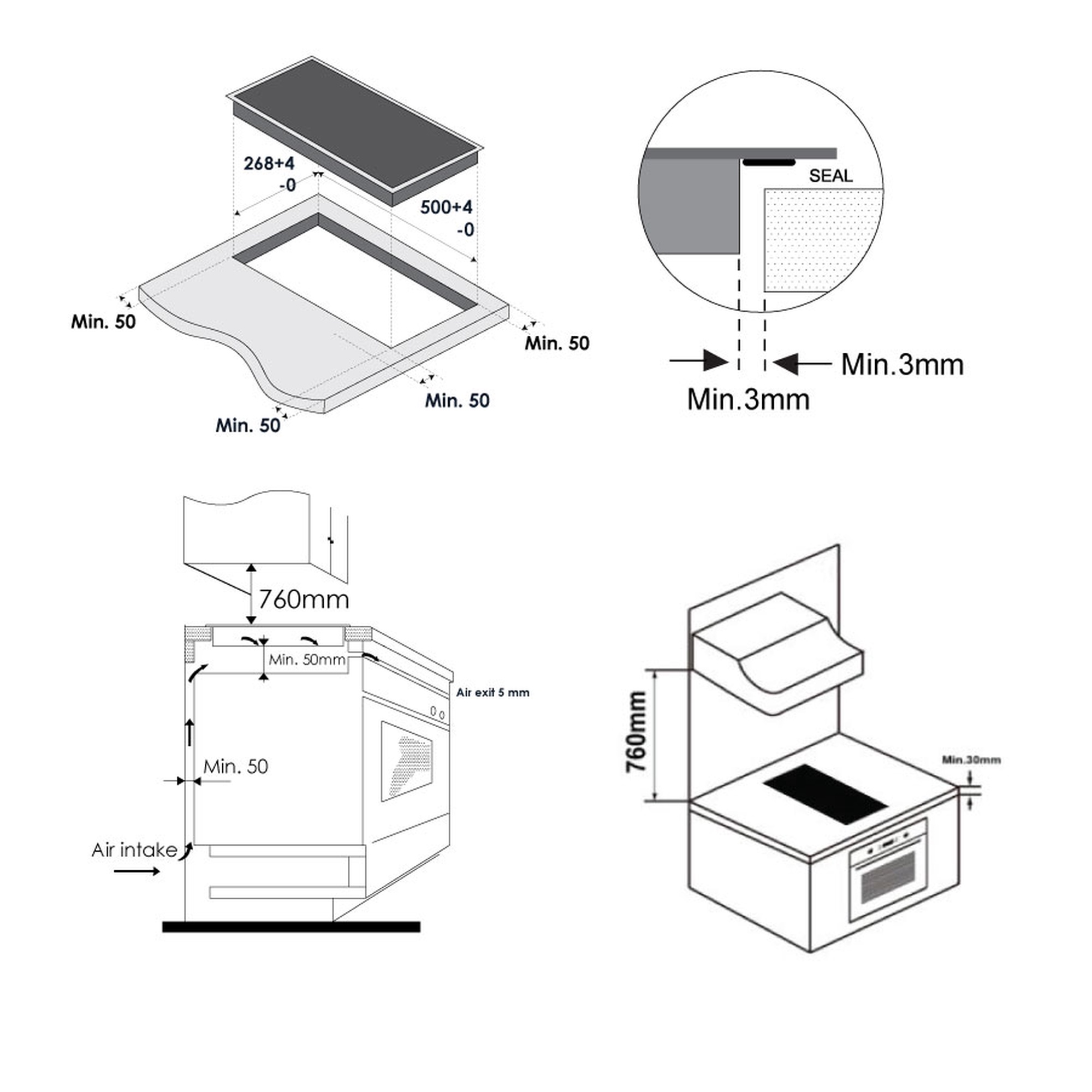 268+4
-0

500+4
-0

Min. 50

Min. 50

Min. 50

Min. 50

SEAL

Min.3mm

Min.3mm

760mm

Min. 50mm

Air exit 5 mm

Min. 50

Air intake

760mm

Min.30mm