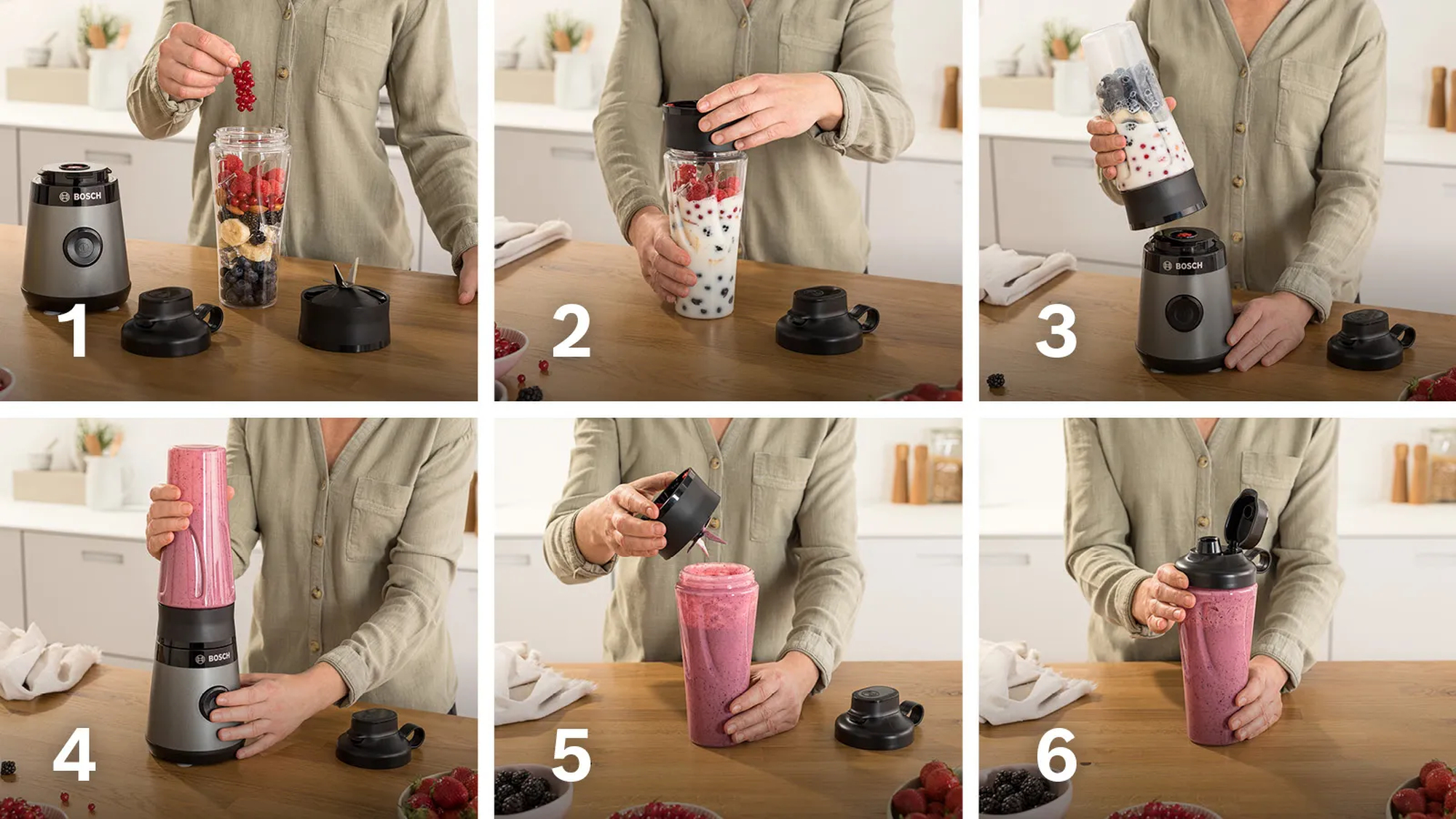 BOSCH
1

2

BOSCH
3

BOSCH
4

5

6