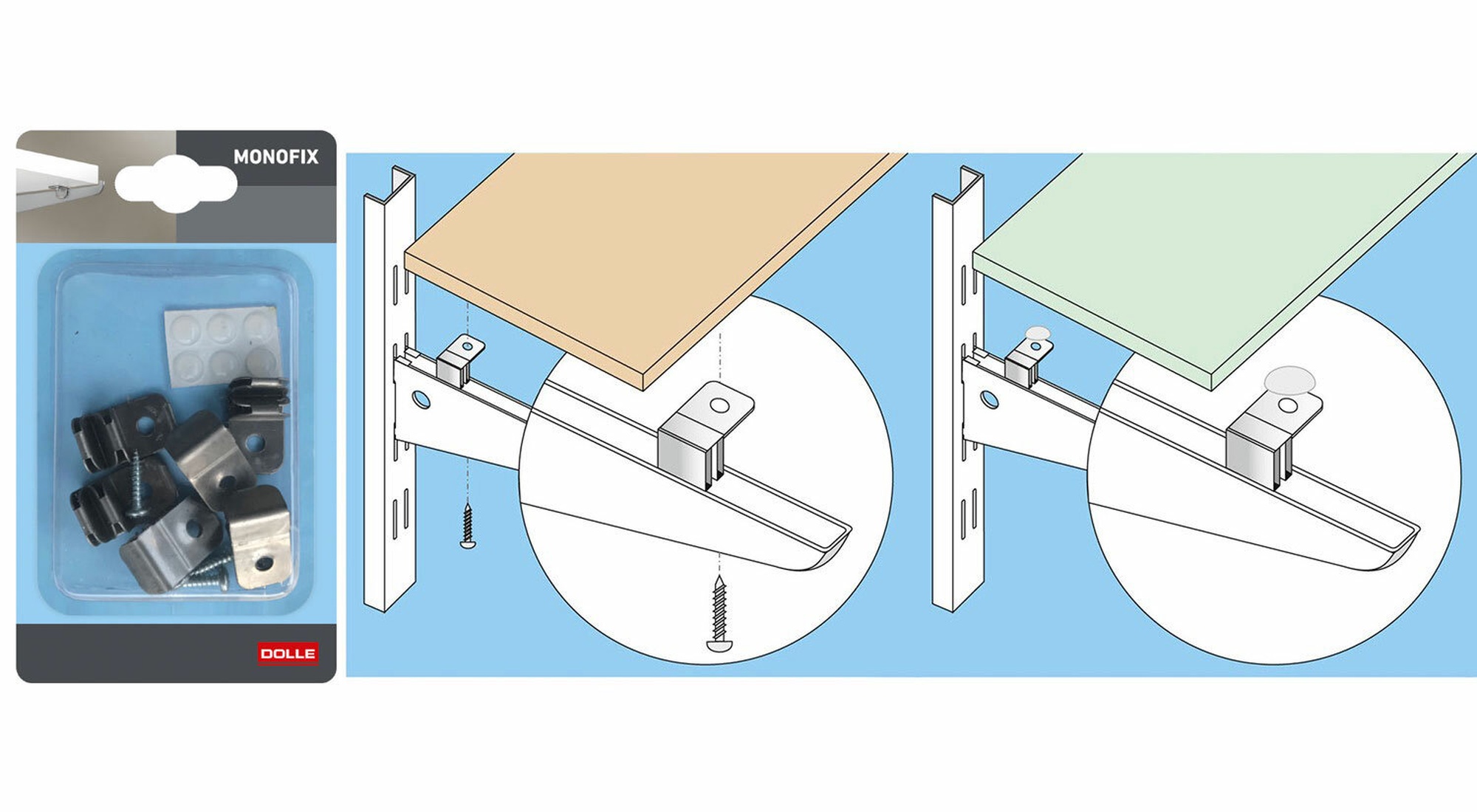 MONOFIX

DOLLE