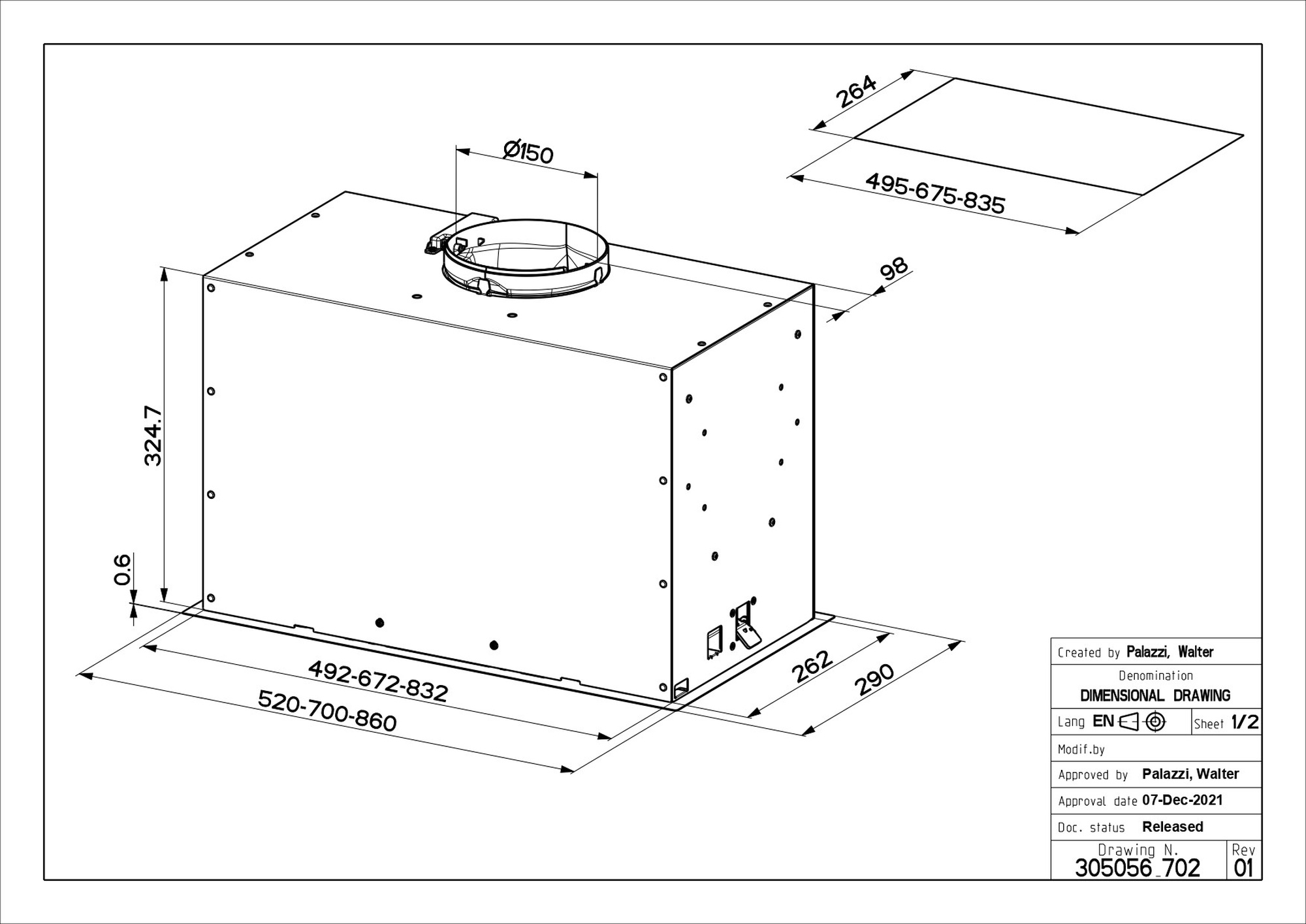 264

495-675-835

Ø150

98

324.7

0.6

492-672-832

520-700-860

262

290

Created by Palazzi, Walter

Denomination

DIMENSIONAL DRAWING

Lang EN

Sheet 1/2

Modif.by

Approved by Palazzi, Walter

Approval date 07-Dec-2021

Doc. status Released

Drawing N.
305056_702

Rev
01