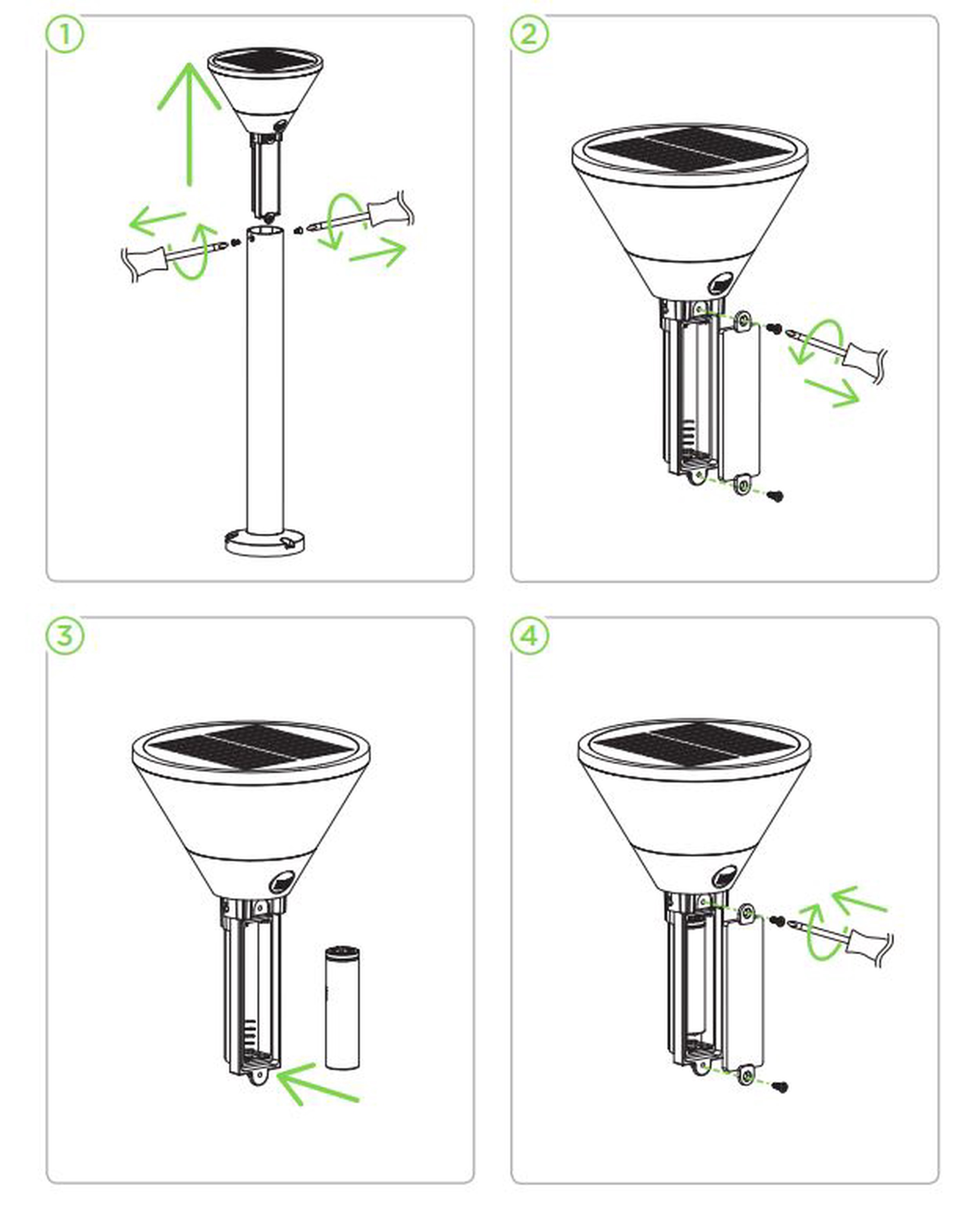 1

2

3

4