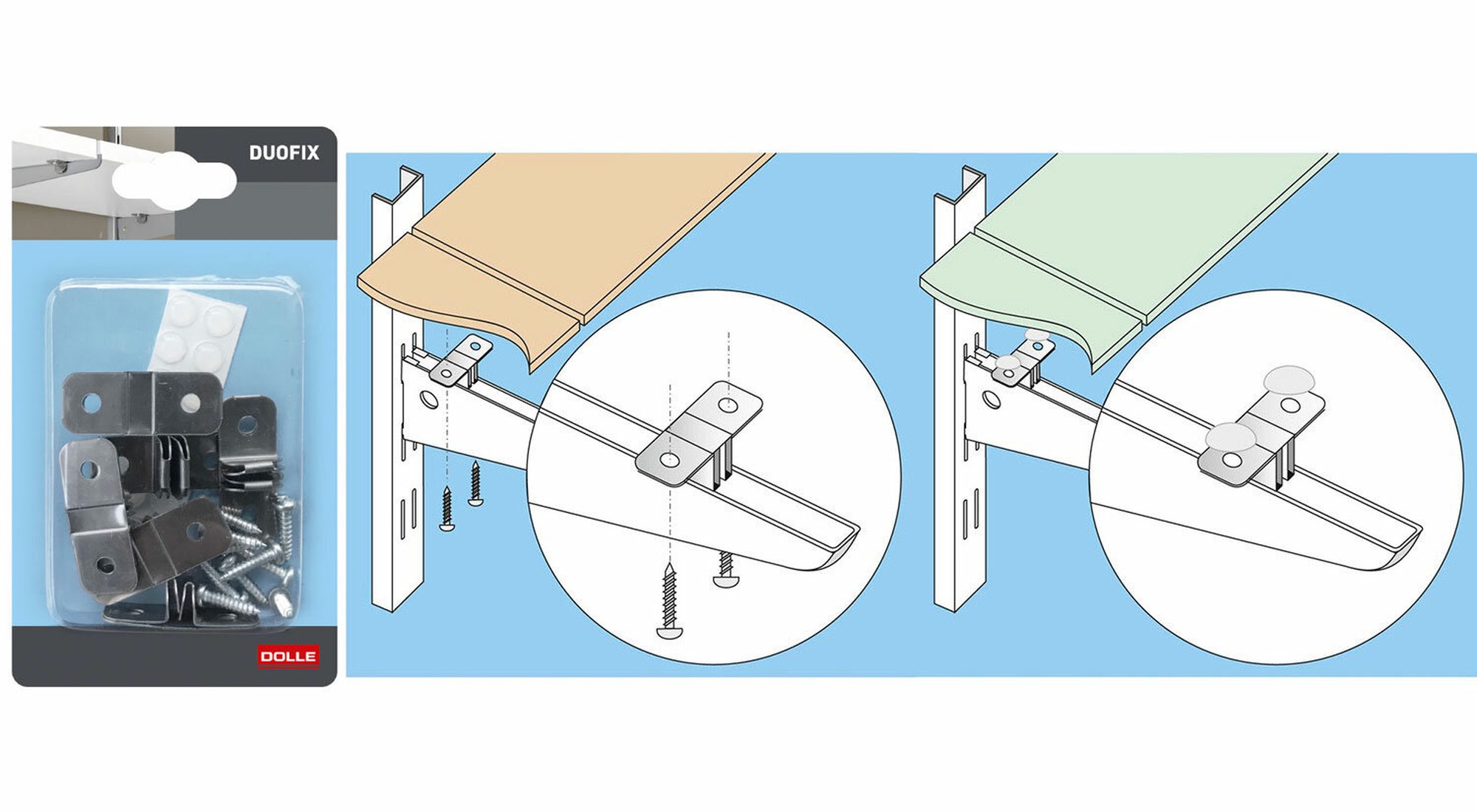 DUOFIX

DOLLE