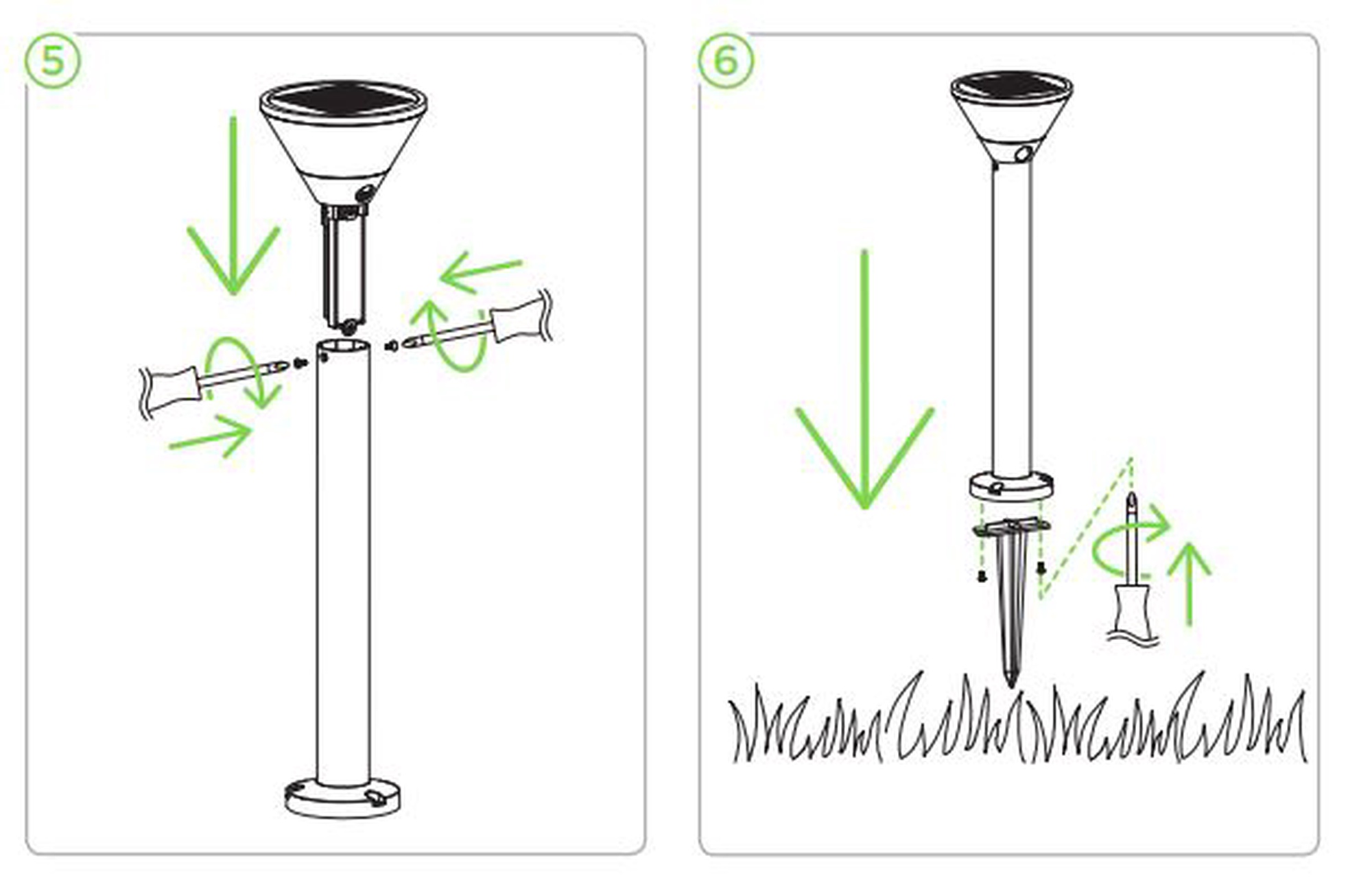 5

6