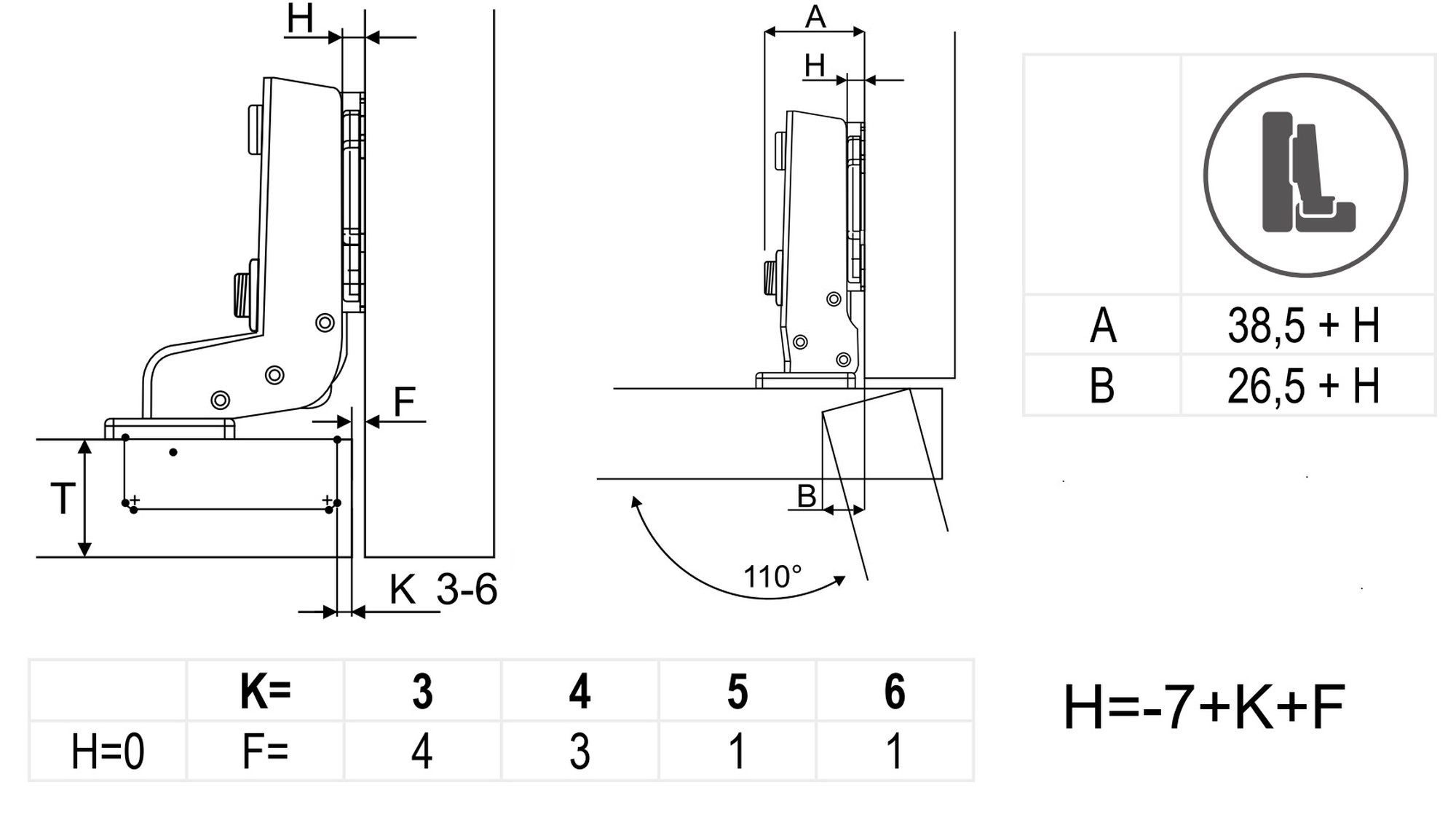 H

F

T

K 3-6

A

H

B

110°

| | |
|---|---|
| A | 38,5 + H |
| B | 26,5 + H |

| | K= | 3 | 4 | 5 | 6 |
|---|---|---|---|---|---|
| H=0 | F= | 4 | 3 | 1 | 1 |

H=-7+K+F