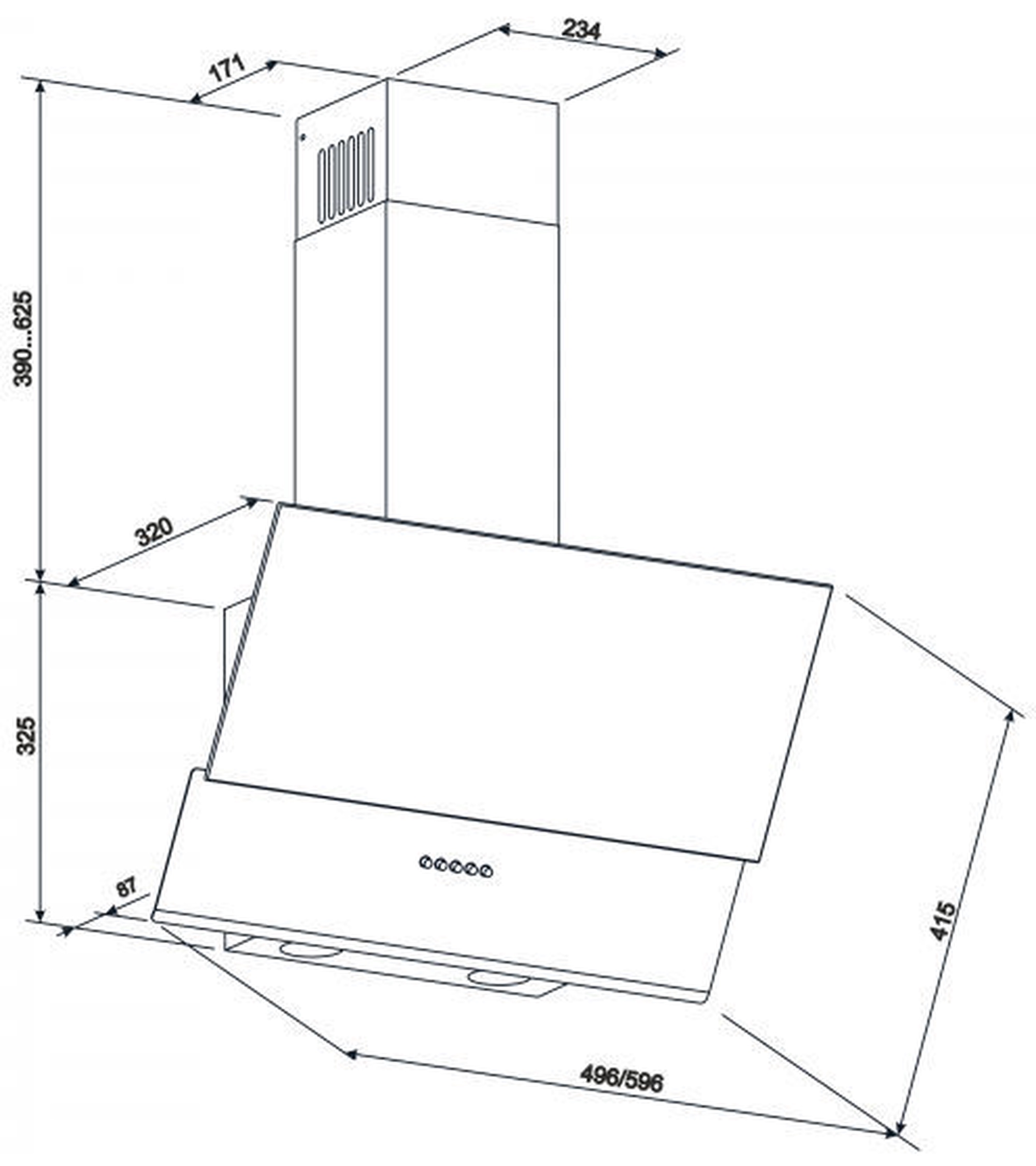 234
171
390...625
320
325
87
415
496/596