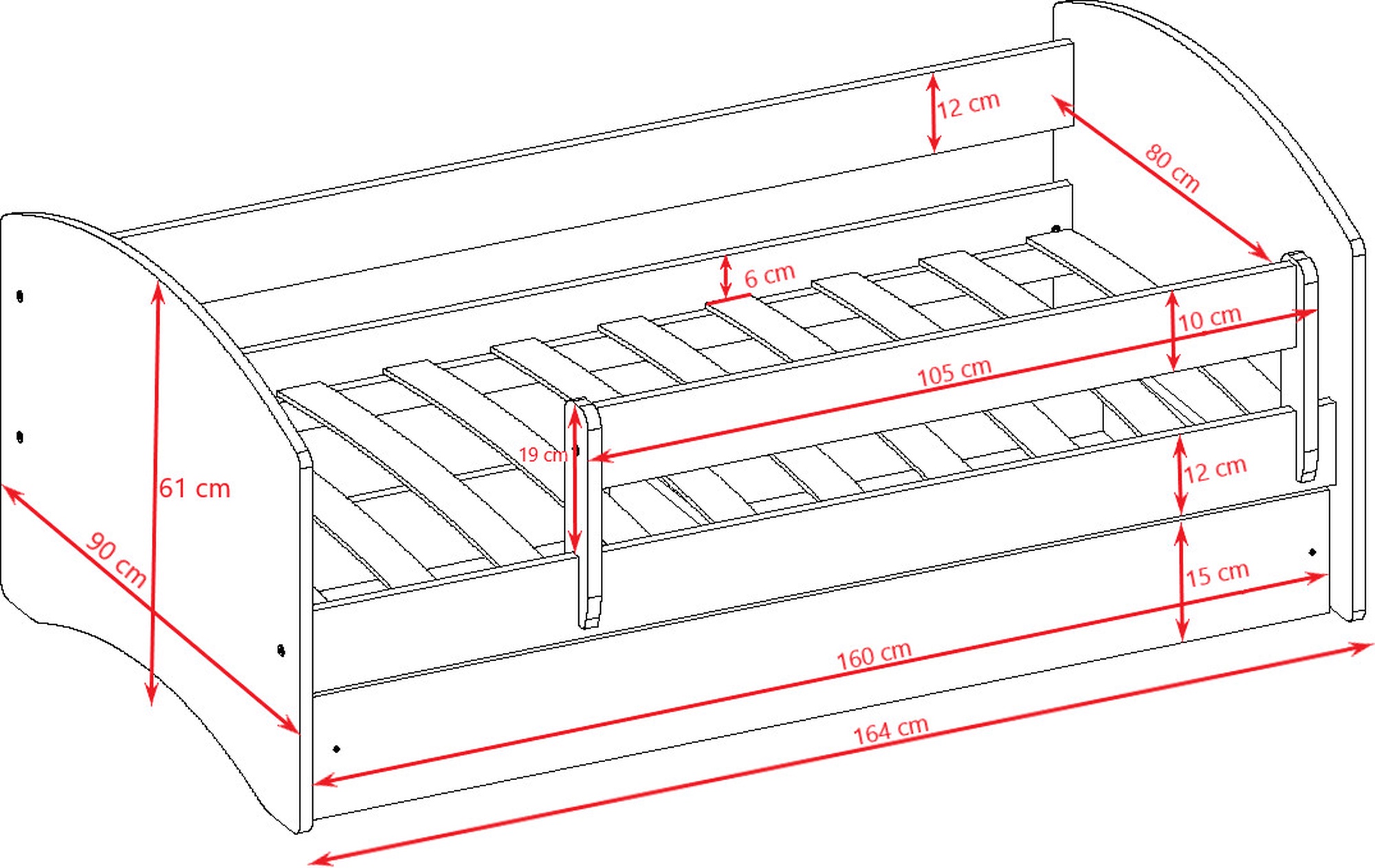 12 cm
80 cm
6 cm
10 cm
105 cm
19 cm
12 cm
61 cm
90 cm
15 cm
160 cm
164 cm