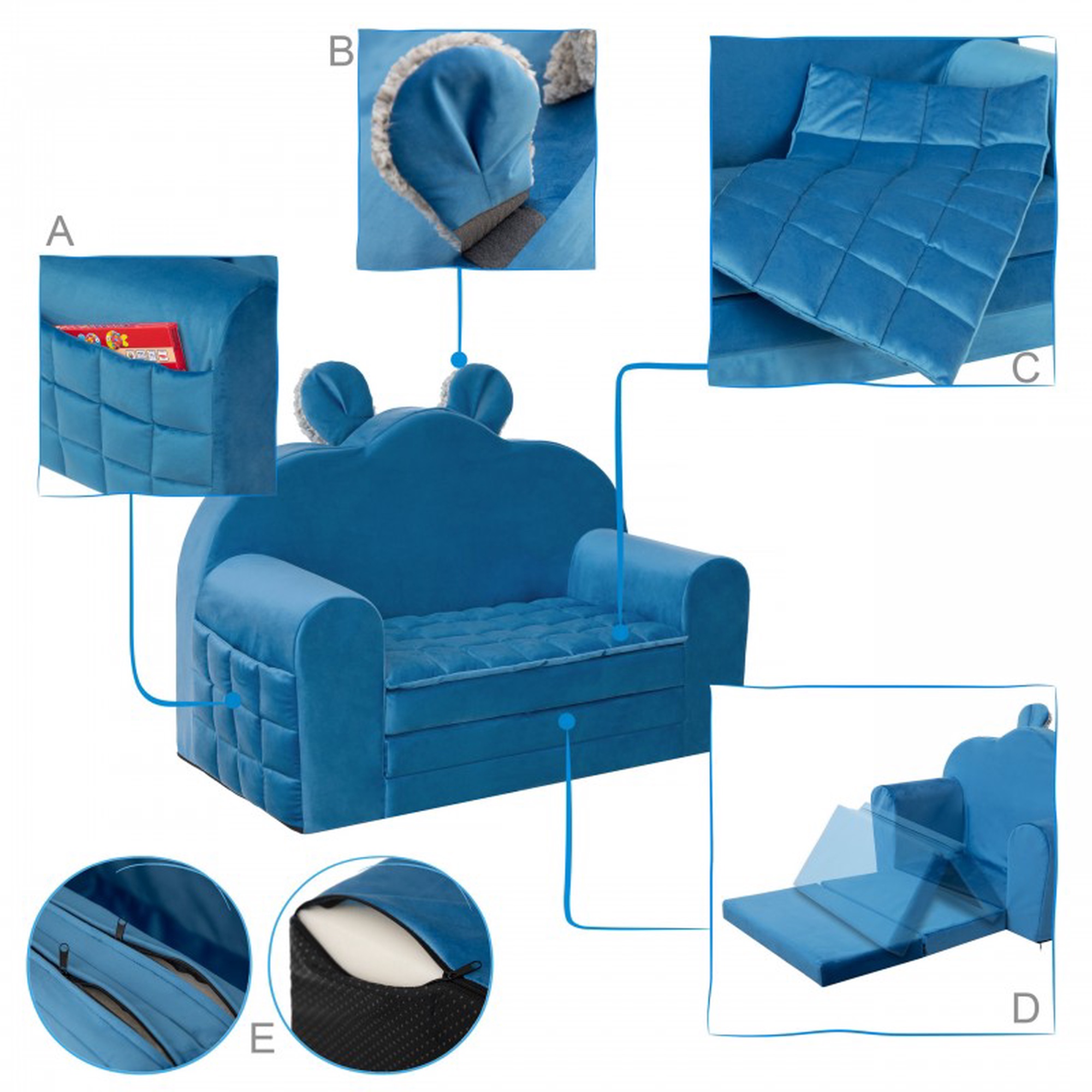 B

A

C

D

E