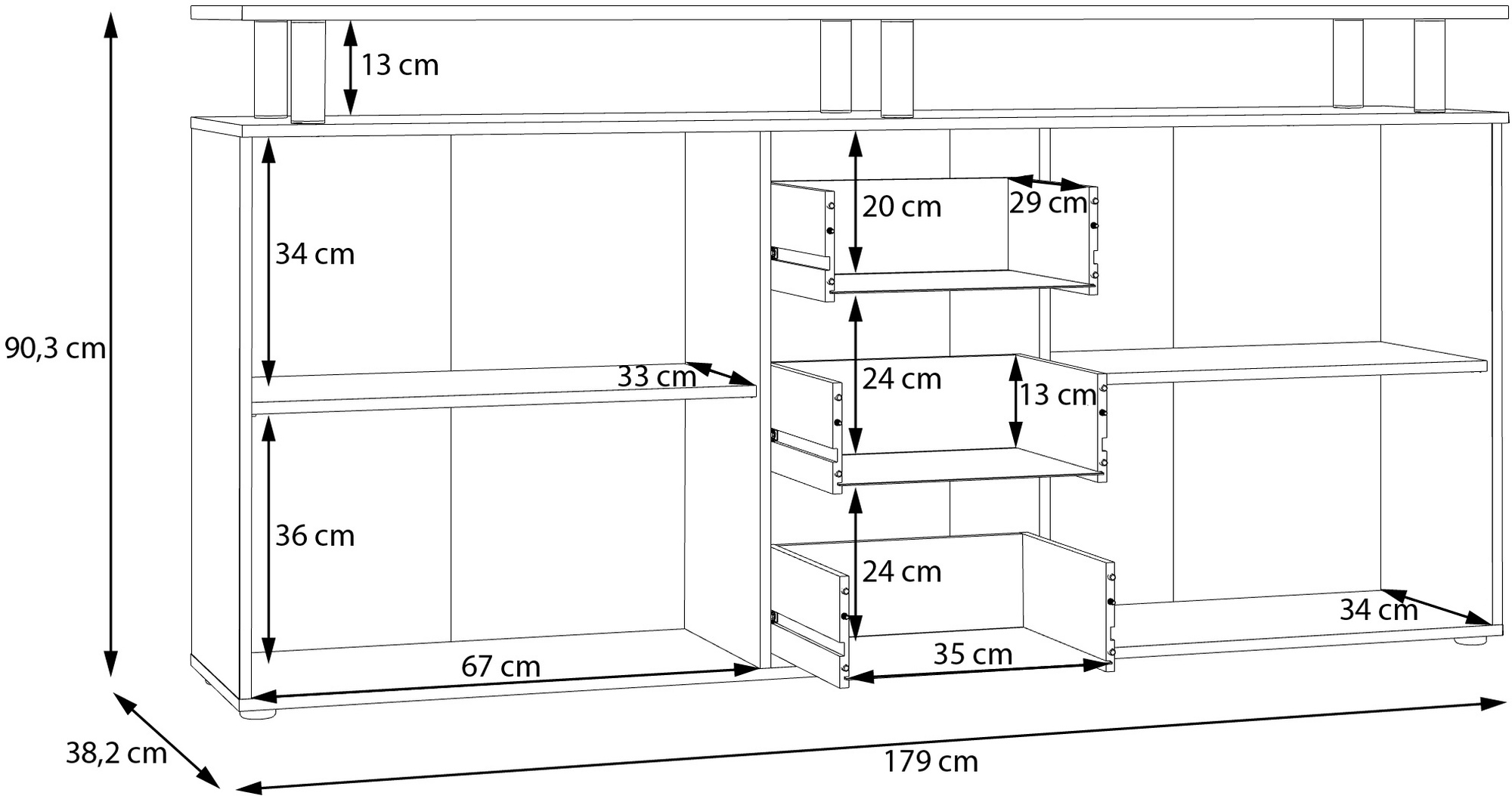 13 cm

90,3 cm

34 cm

20 cm

29 cm

33 cm

24 cm

13 cm

36 cm

24 cm

34 cm

67 cm

35 cm

38,2 cm

179 cm