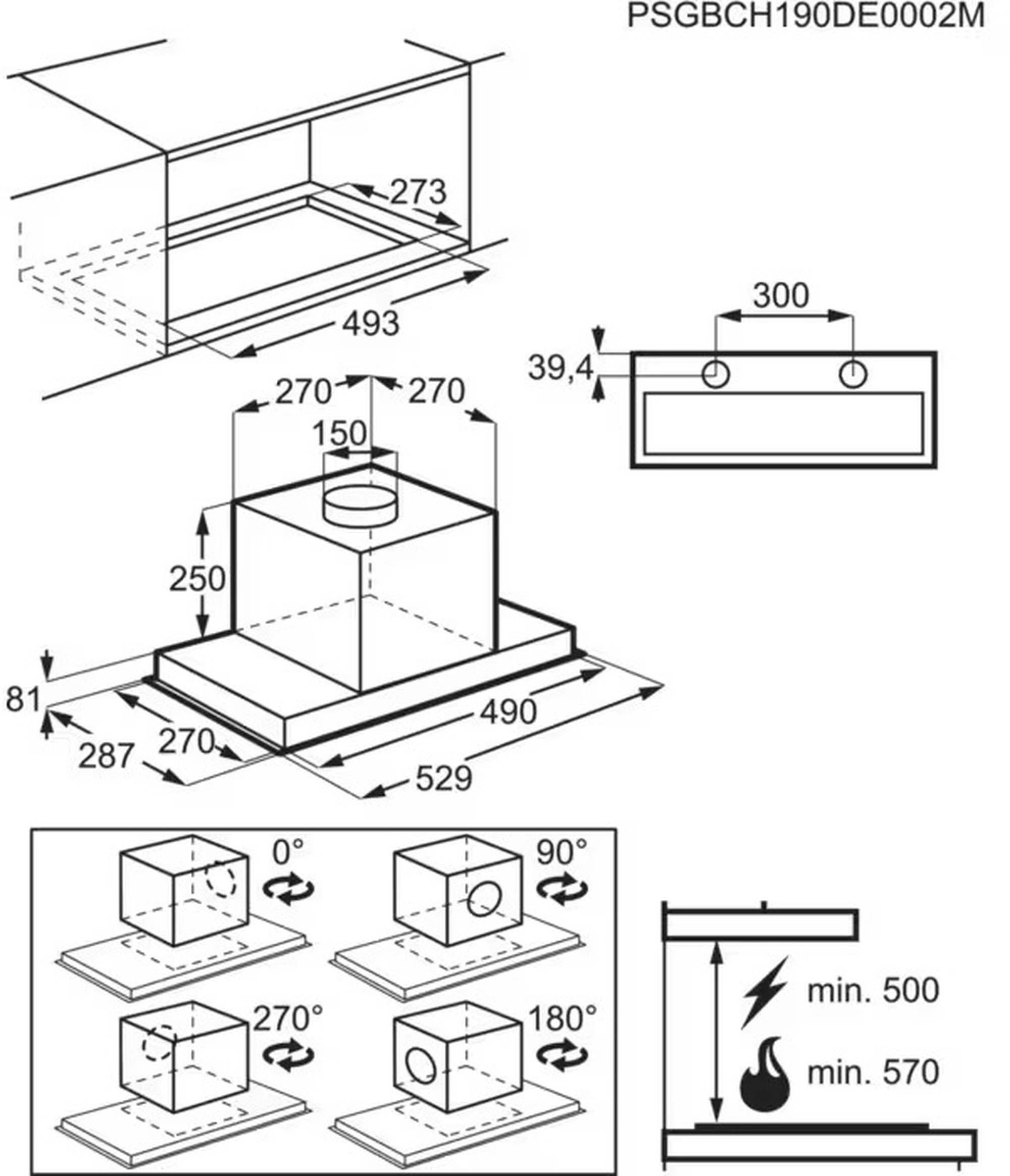 PSGBCH190DE0002M

273

493

300

39,4

270

270

150

250

81

287

270

490

529

0°

90°

270°

180°

min. 500

min. 570