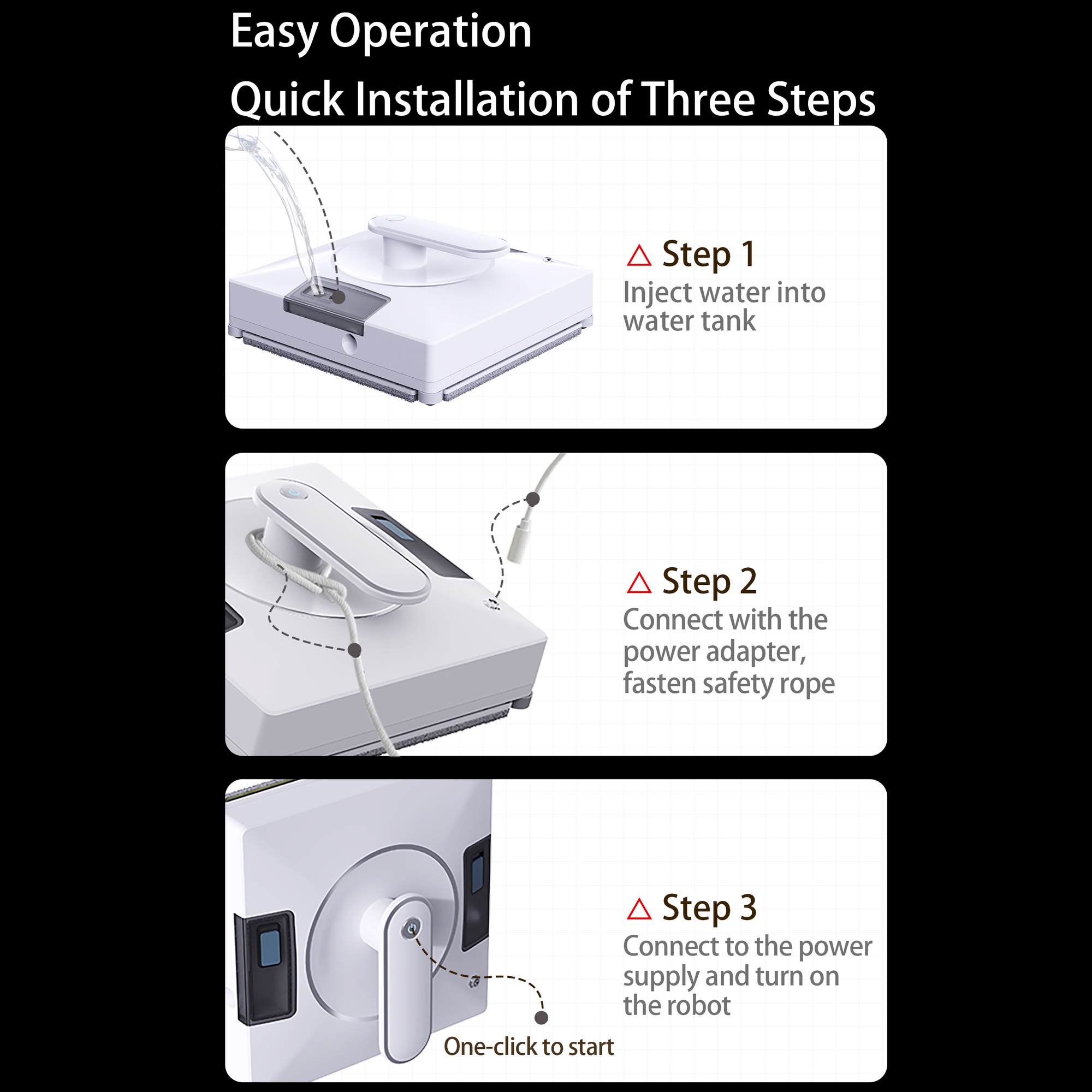 Easy Operation
Quick Installation of Three Steps

△ Step 1
Inject water into water tank

△ Step 2
Connect with the power adapter, fasten safety rope

△ Step 3
Connect to the power supply and turn on the robot

One-click to start