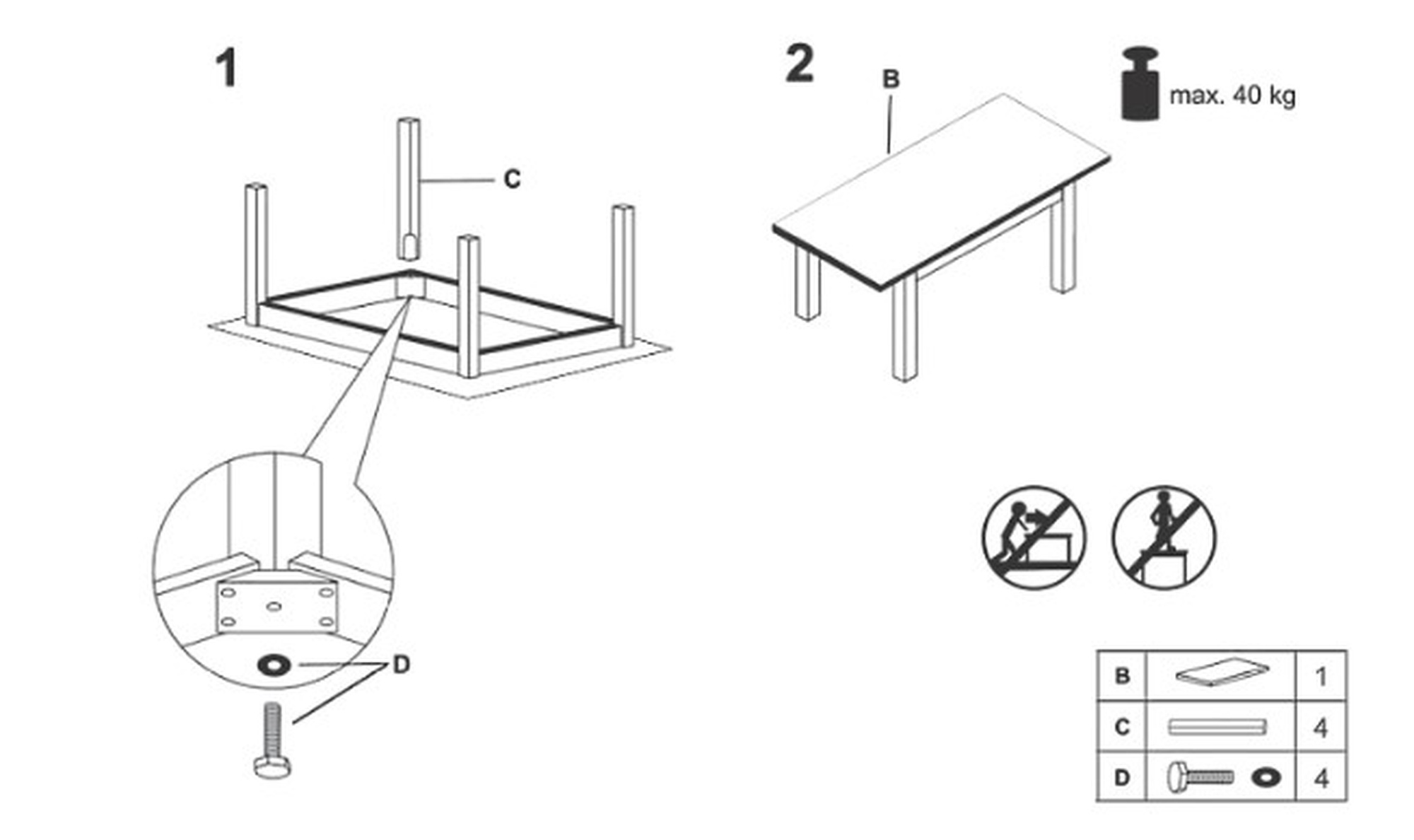 1

C

D

2

B

max. 40 kg

| B | | 1 |
|---|---|---|
| C | | 4 |
| D | | 4 |