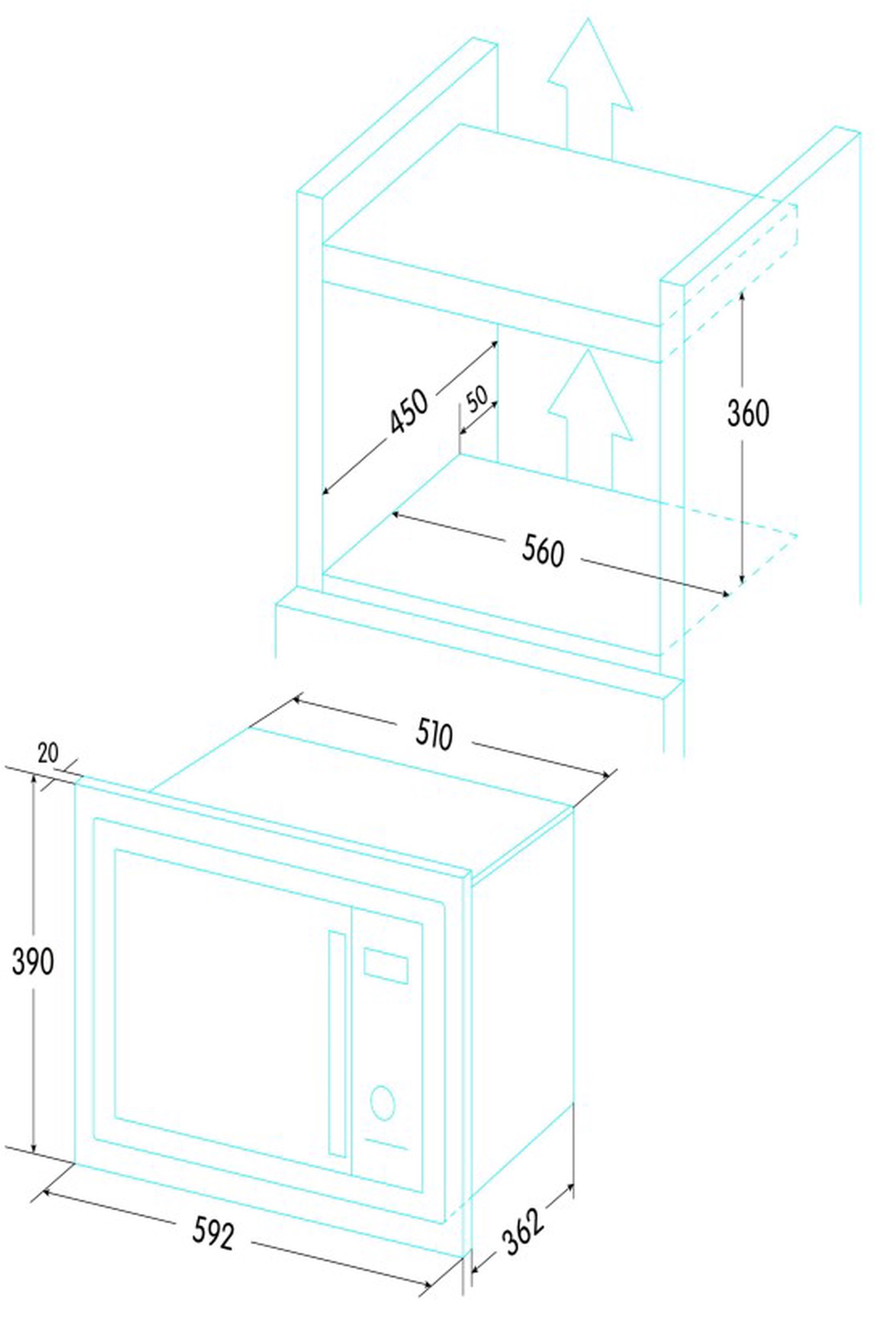 450
50
360
560
510
20
390
592
362