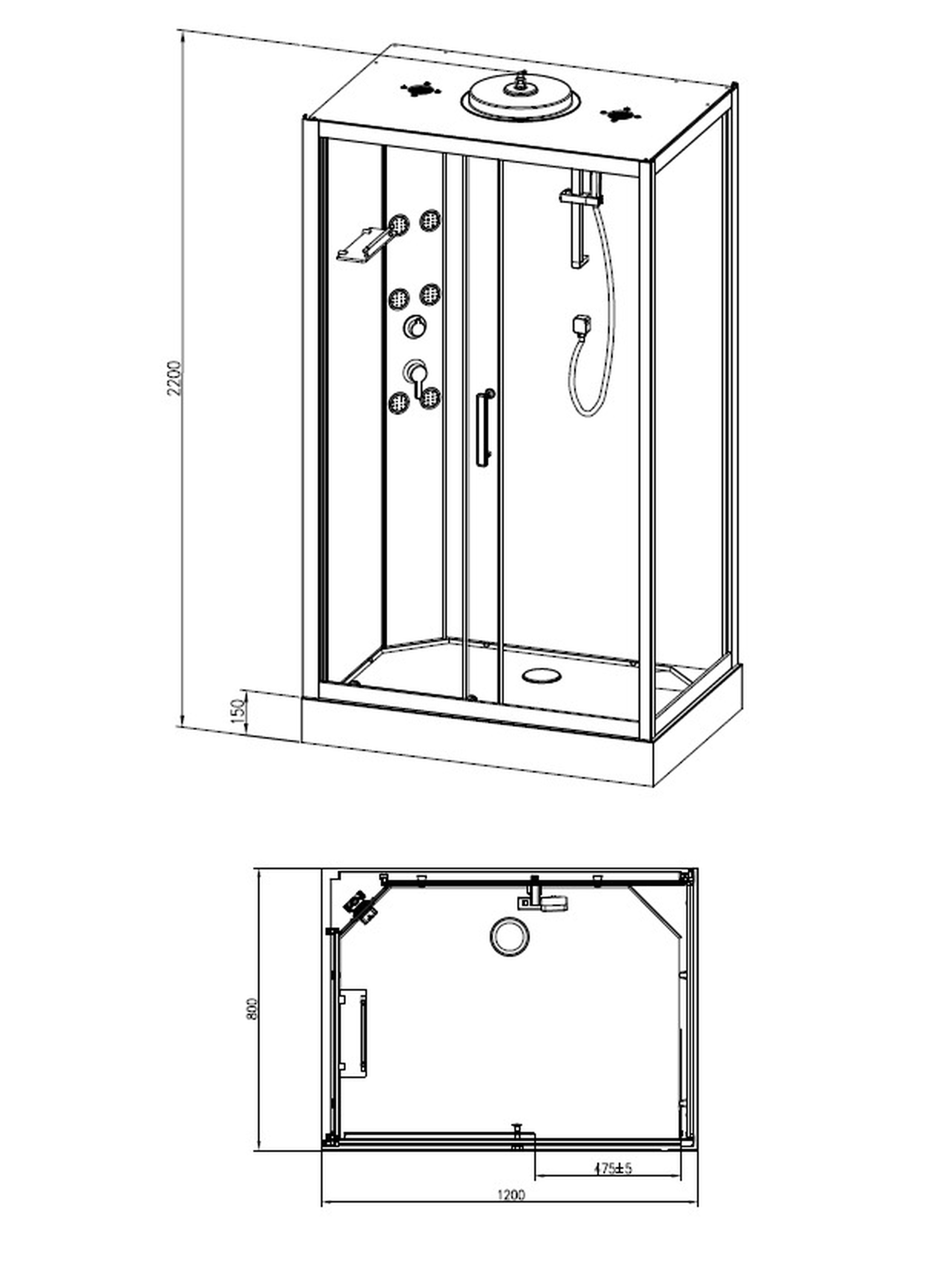 2200
150
800
475±5
1200