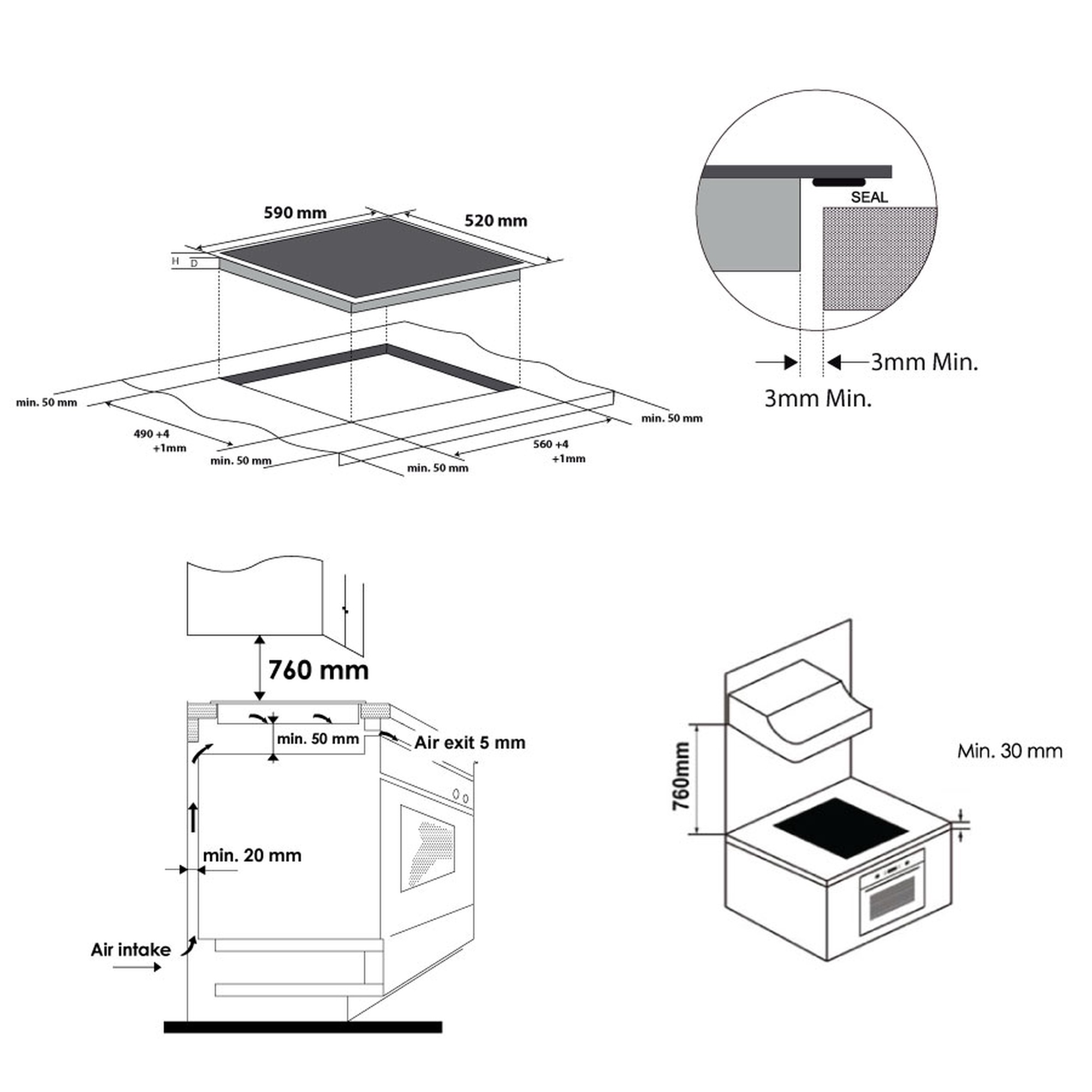 590 mm
520 mm
H
D
min. 50 mm
490 +4
+1mm
min. 50 mm
min. 50 mm
560 +4
+1mm
min. 50 mm

SEAL
3mm Min.
3mm Min.

760 mm
min. 50 mm
Air exit 5 mm
min. 20 mm
Air intake

760mm
Min. 30 mm