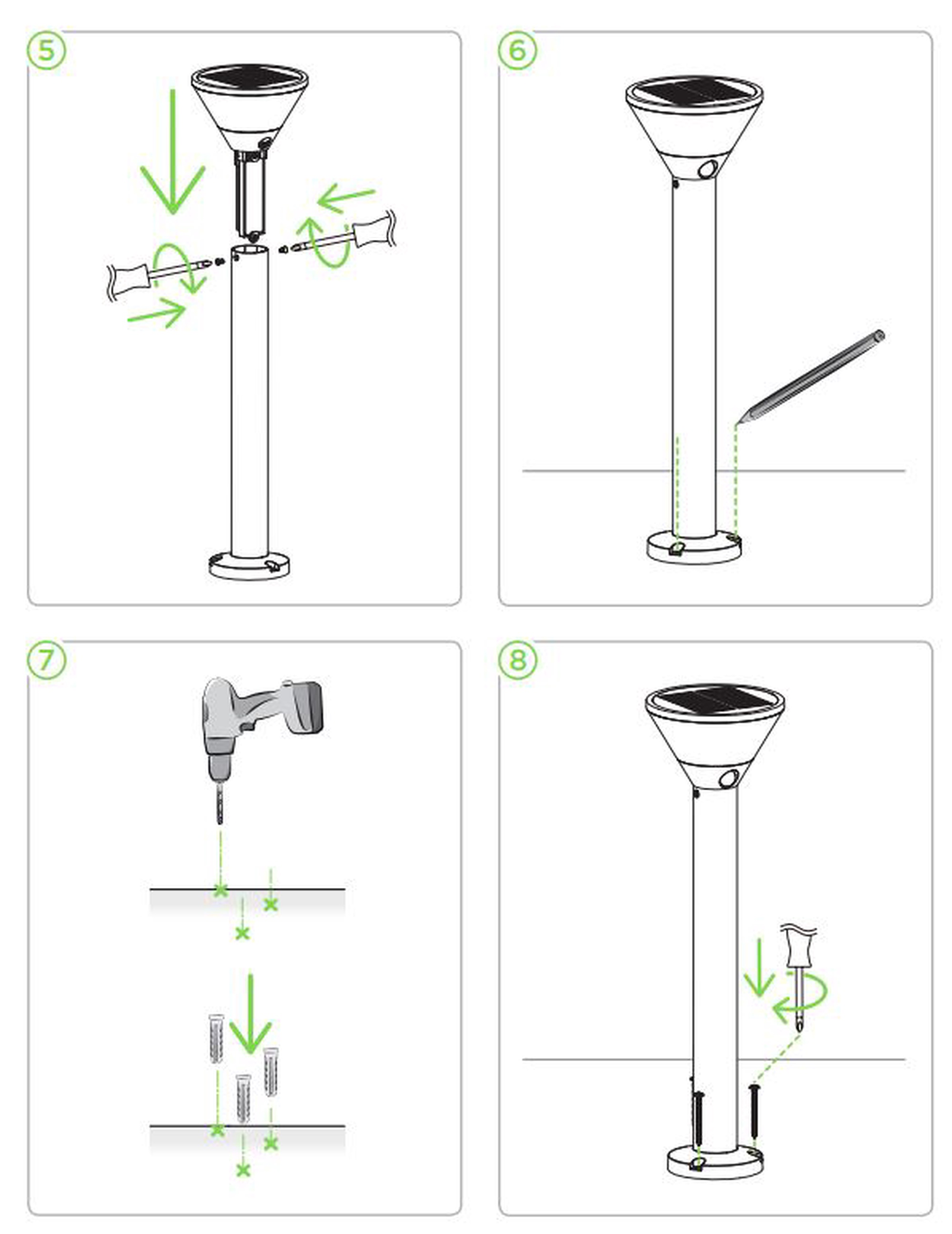 5

6

7

8