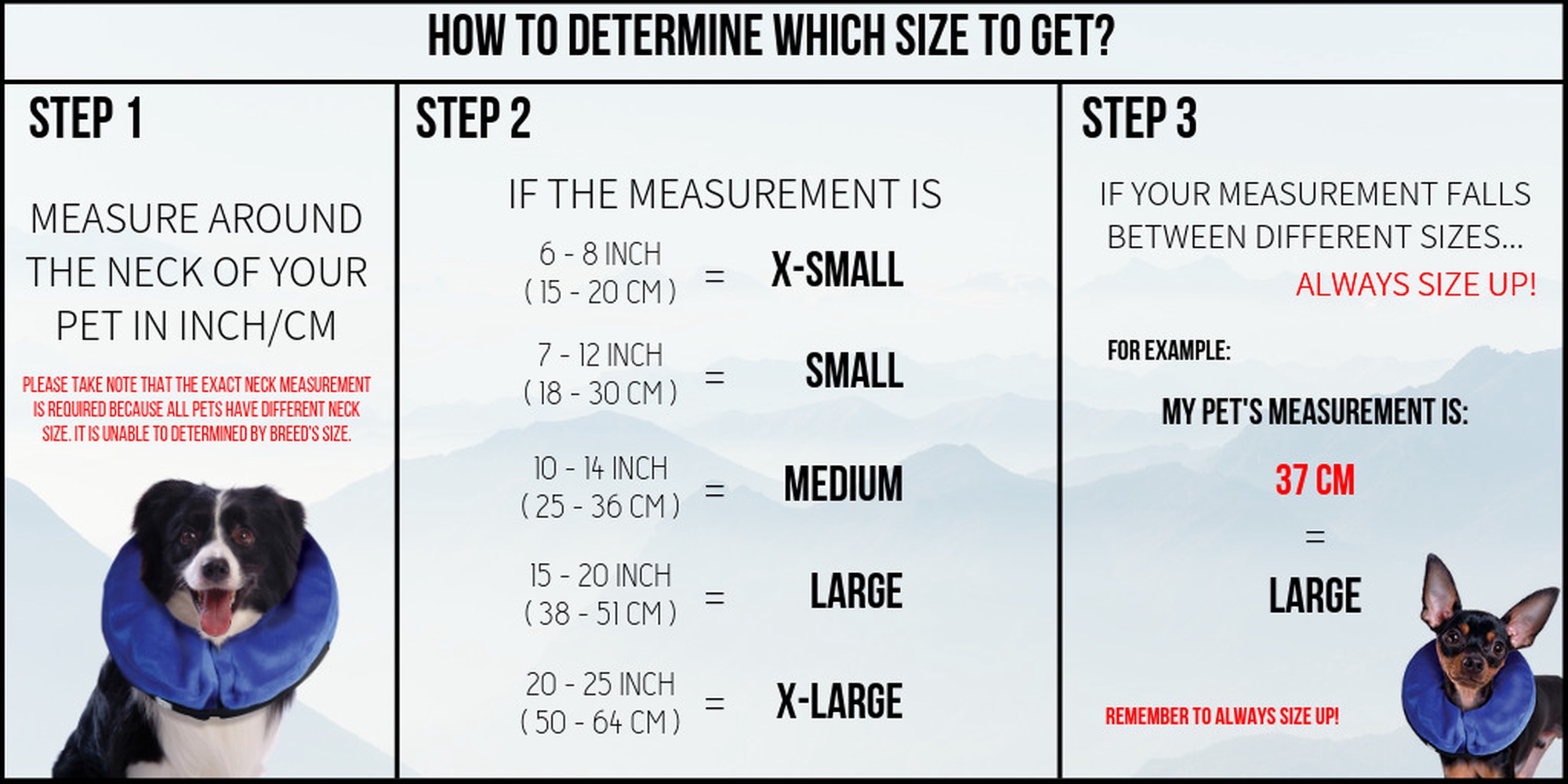 HOW TO DETERMINE WHICH SIZE TO GET?

STEP 1

MEASURE AROUND THE NECK OF YOUR PET IN INCH/CM

PLEASE TAKE NOTE THAT THE EXACT NECK MEASUREMENT IS REQUIRED BECAUSE ALL PETS HAVE DIFFERENT NECK SIZE. IT IS UNABLE TO DETERMINED BY BREED'S SIZE.

STEP 2

IF THE MEASUREMENT IS

6 - 8 INCH ( 15 - 20 CM ) = X-SMALL

7 - 12 INCH ( 18 - 30 CM ) = SMALL

10 - 14 INCH ( 25 - 36 CM ) = MEDIUM

15 - 20 INCH ( 38 - 51 CM ) = LARGE

20 - 25 INCH ( 50 - 64 CM ) = X-LARGE

STEP 3

IF YOUR MEASUREMENT FALLS BETWEEN DIFFERENT SIZES...

ALWAYS SIZE UP!

FOR EXAMPLE:

MY PET'S MEASUREMENT IS:

37 CM

=

LARGE

REMEMBER TO ALWAYS SIZE UP!