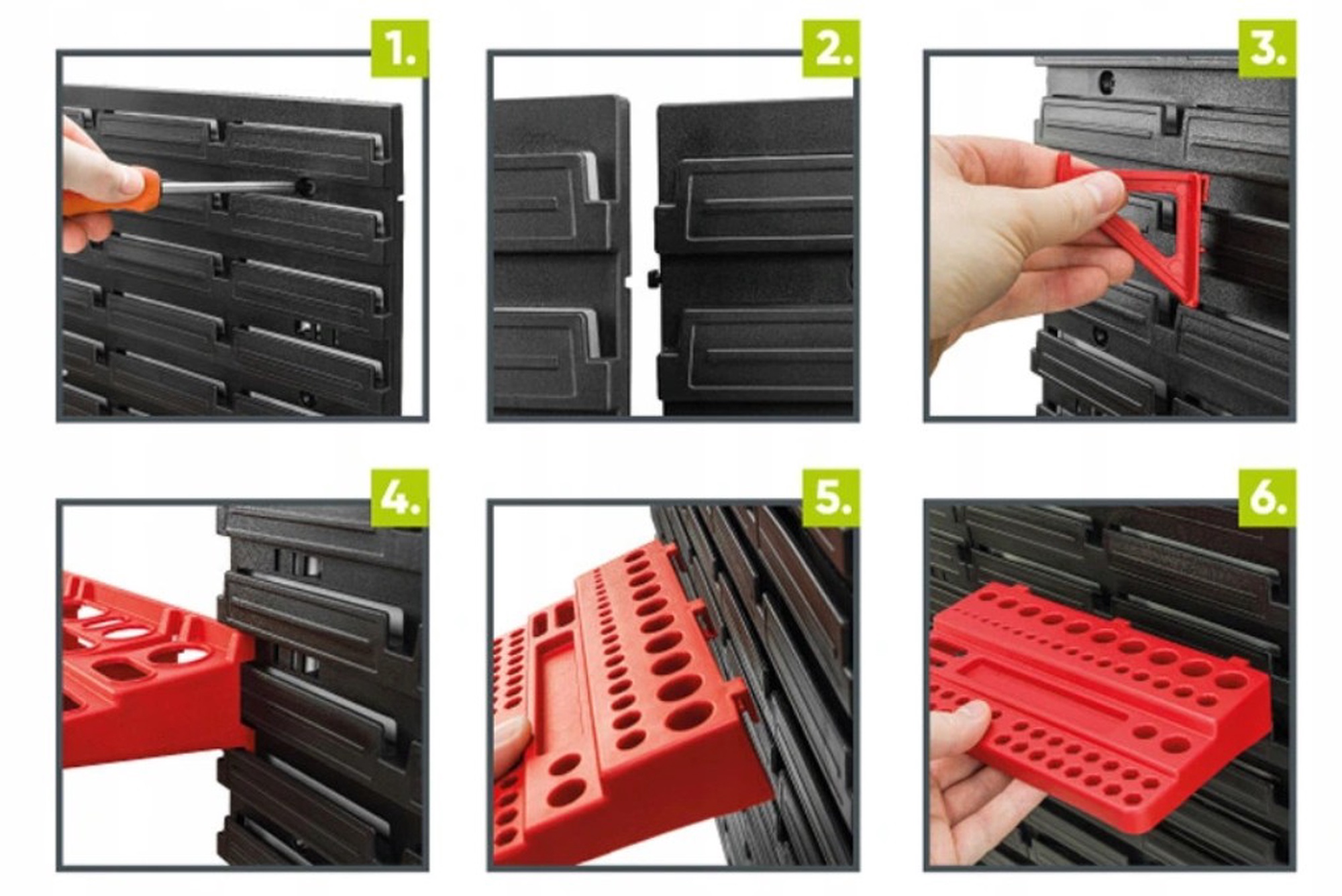 1.

2.

3.

4.

5.

6.