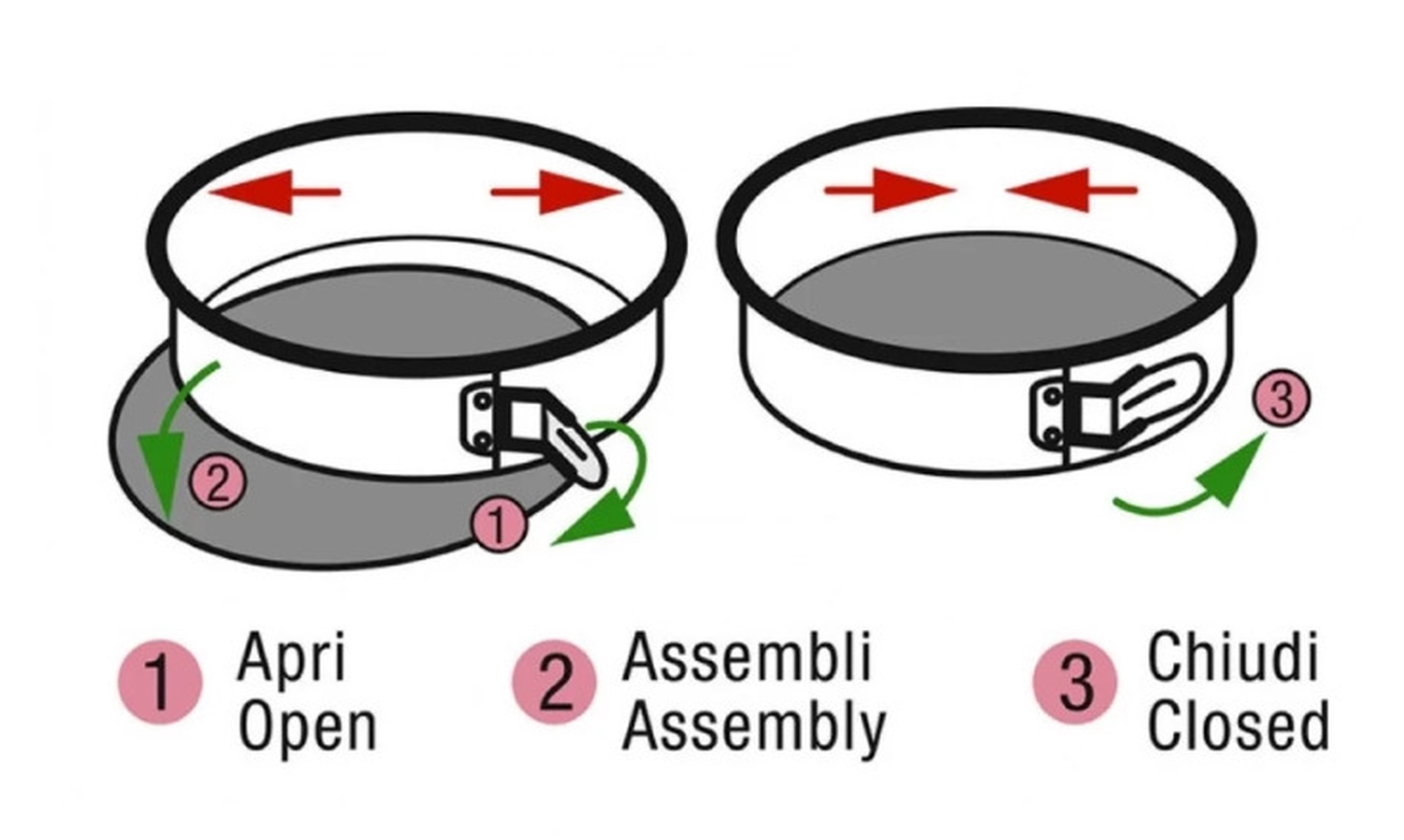 2

1

3

1 Apri
Open

2 Assembli
Assembly

3 Chiudi
Closed