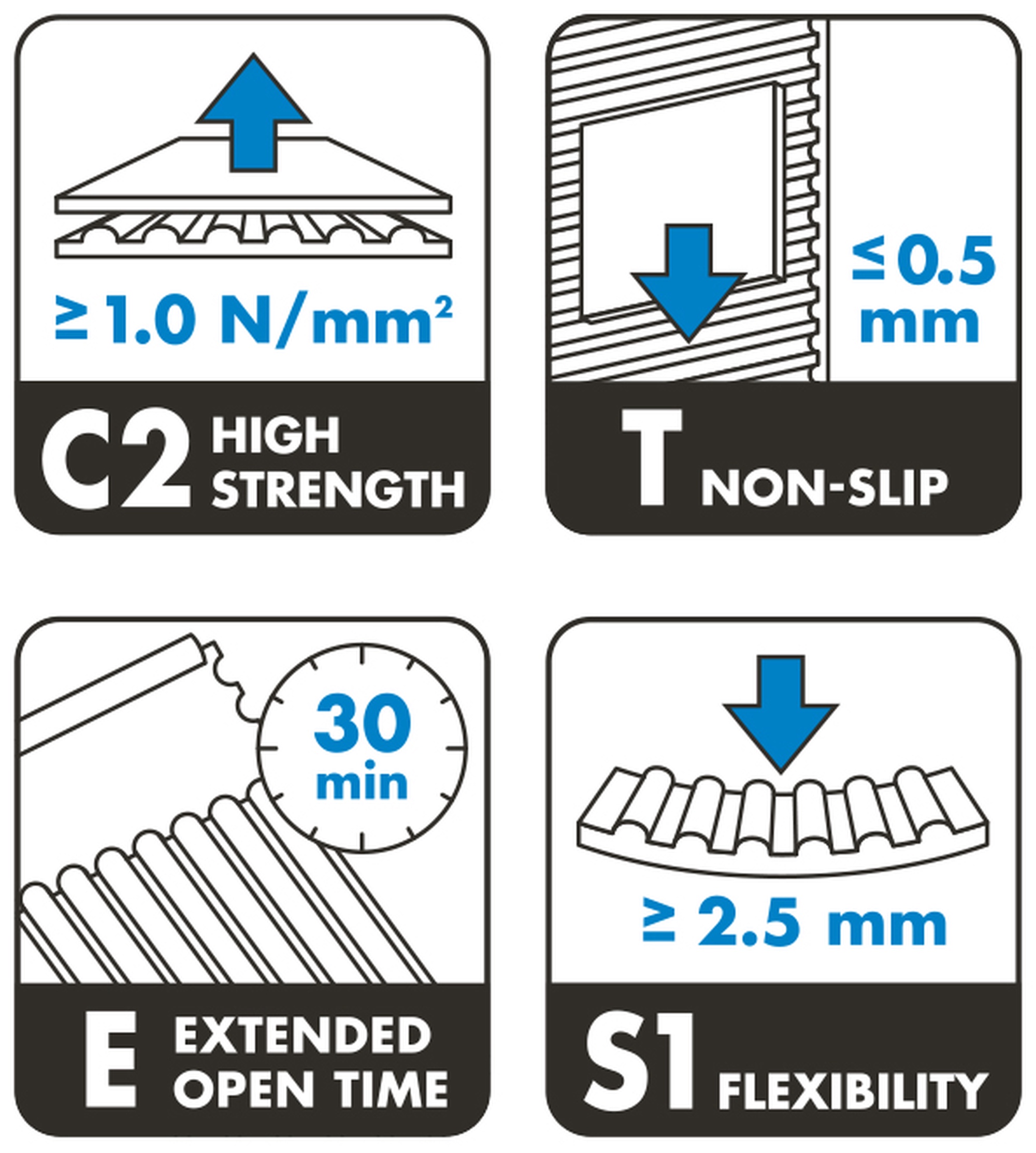 $\geq 1.0\ N/mm^2$

C2 HIGH STRENGTH

$\leq 0.5$ mm

T NON-SLIP

30 min

E EXTENDED OPEN TIME

$\geq 2.5$ mm

S1 FLEXIBILITY