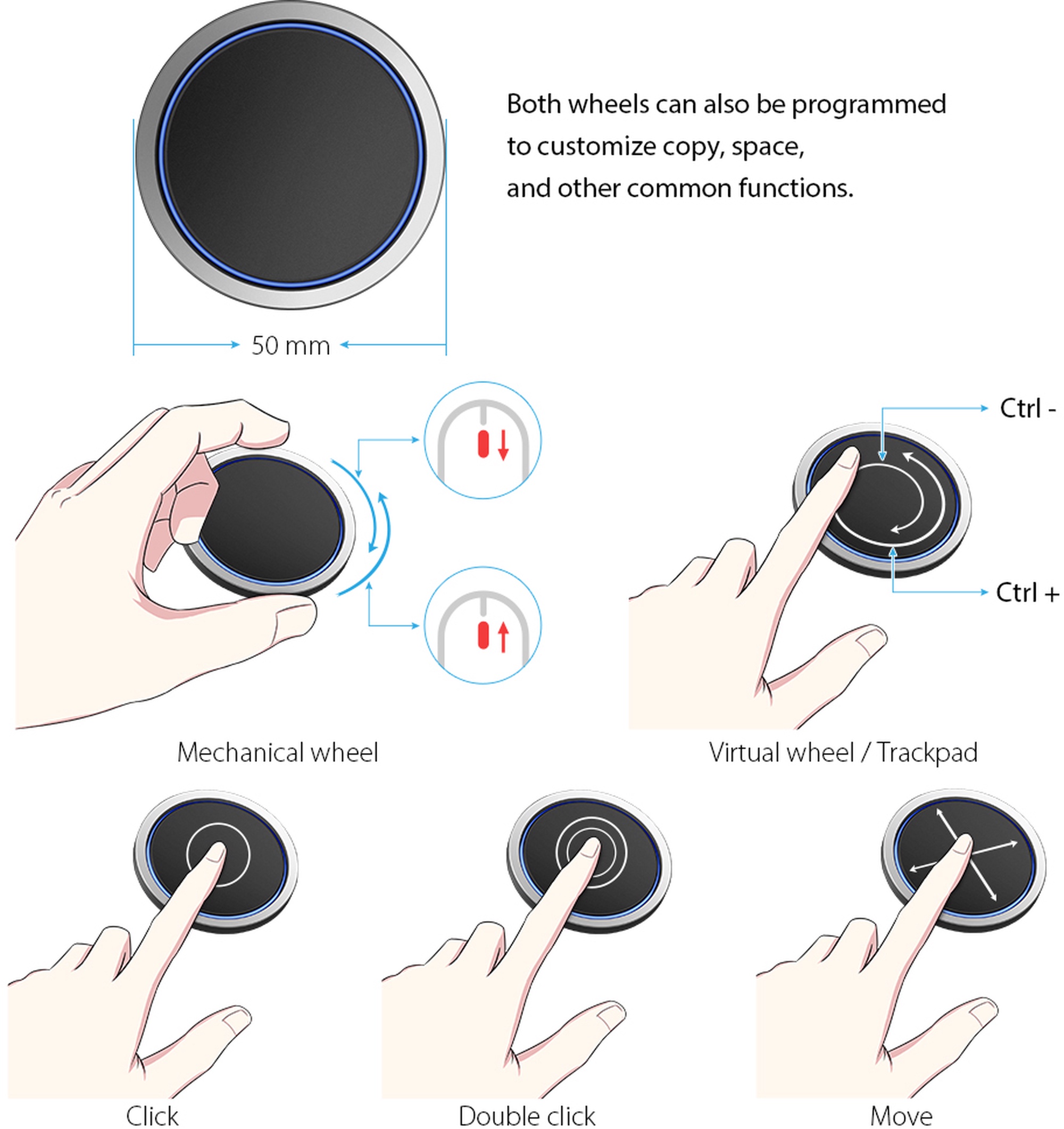 Both wheels can also be programmed to customize copy, space, and other common functions.

50 mm

Ctrl -

Ctrl +

Mechanical wheel

Virtual wheel / Trackpad

Click

Double click

Move