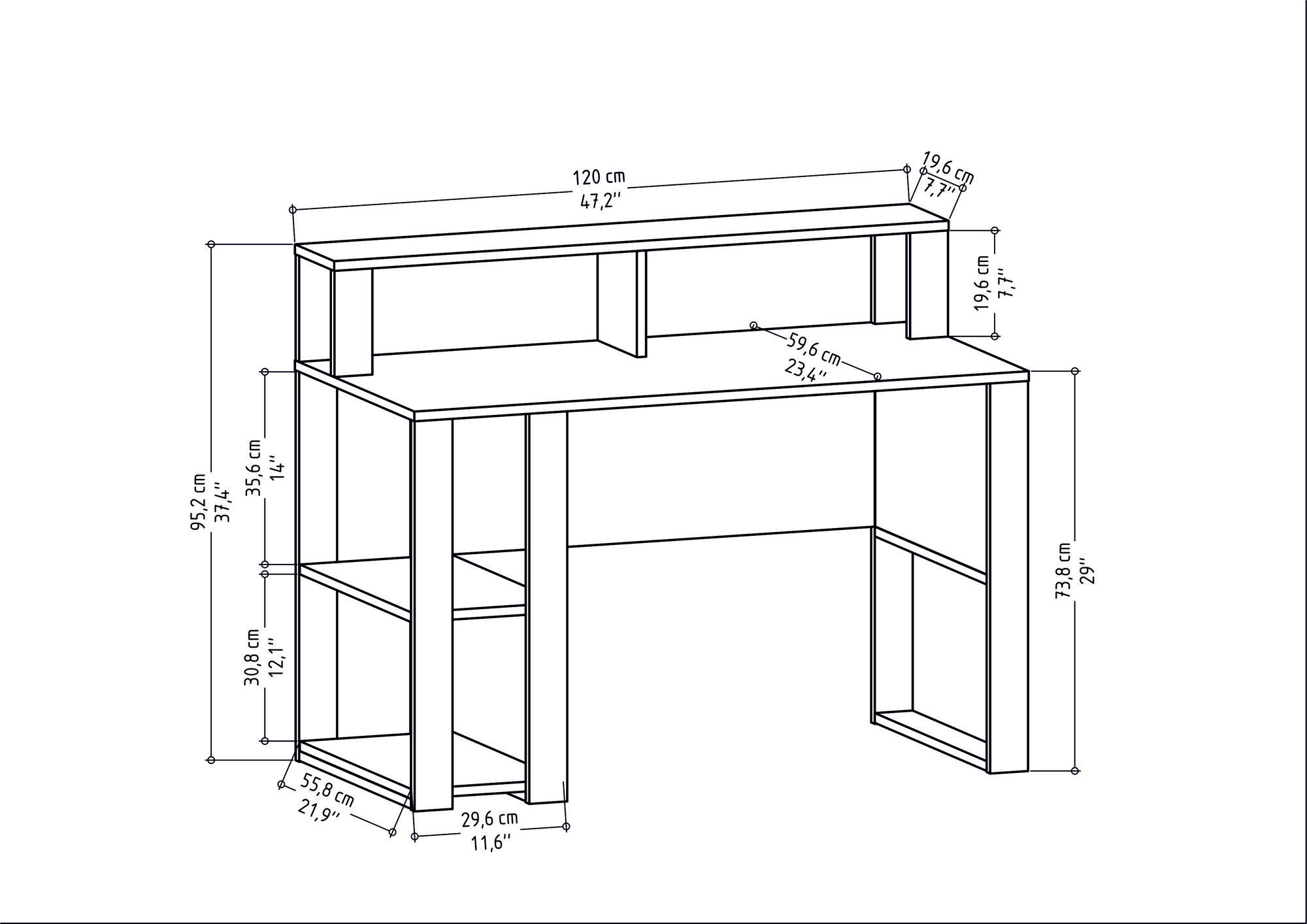 120 cm
47,2''

19,6 cm
7,7''

19,6 cm
7,7''

59,6 cm
23,4''

95,2 cm
37,4''

35,6 cm
14''

30,8 cm
12,1''

73,8 cm
29''

55,8 cm
21,9''

29,6 cm
11,6''