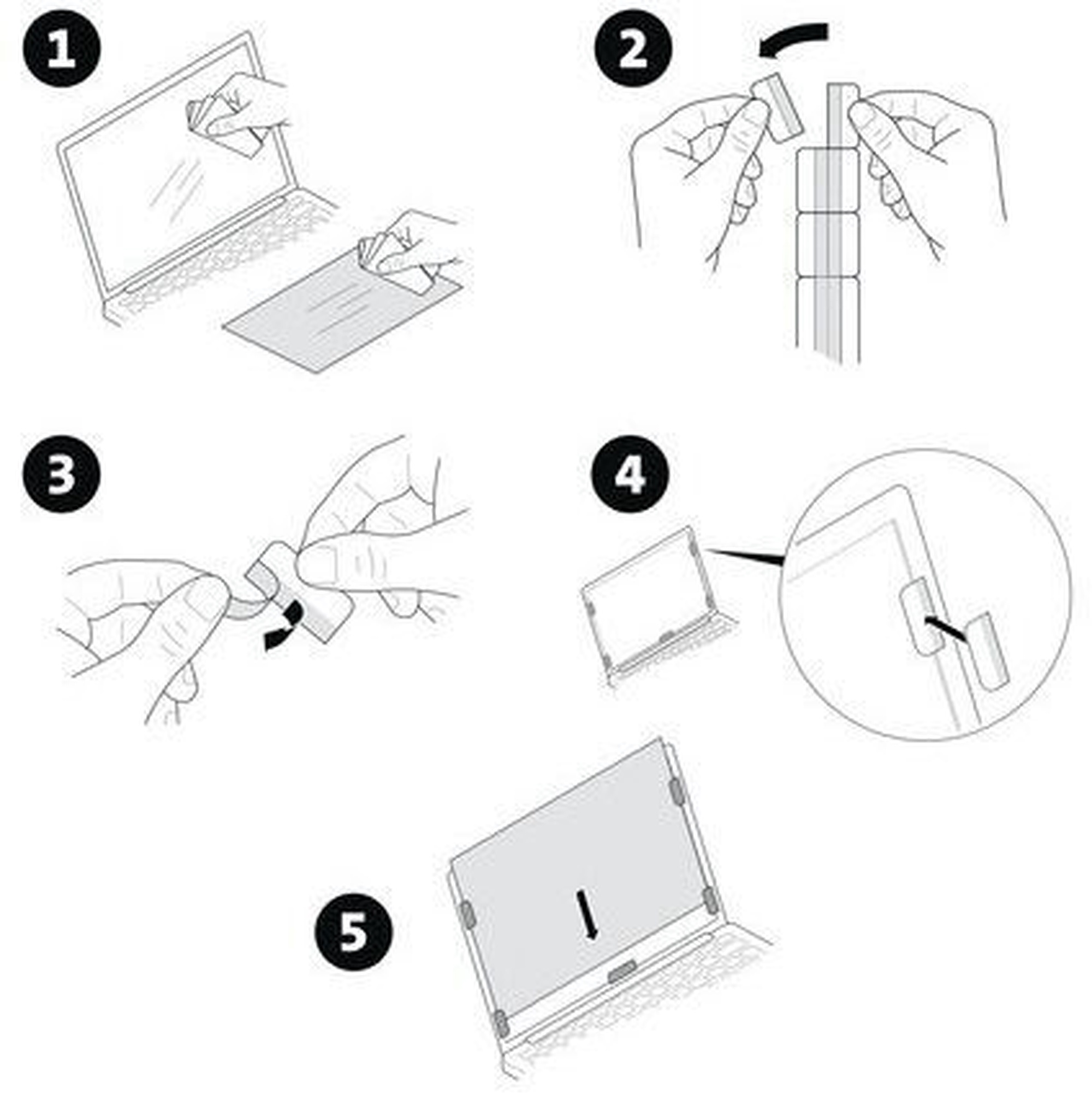 1

2

3

4

5