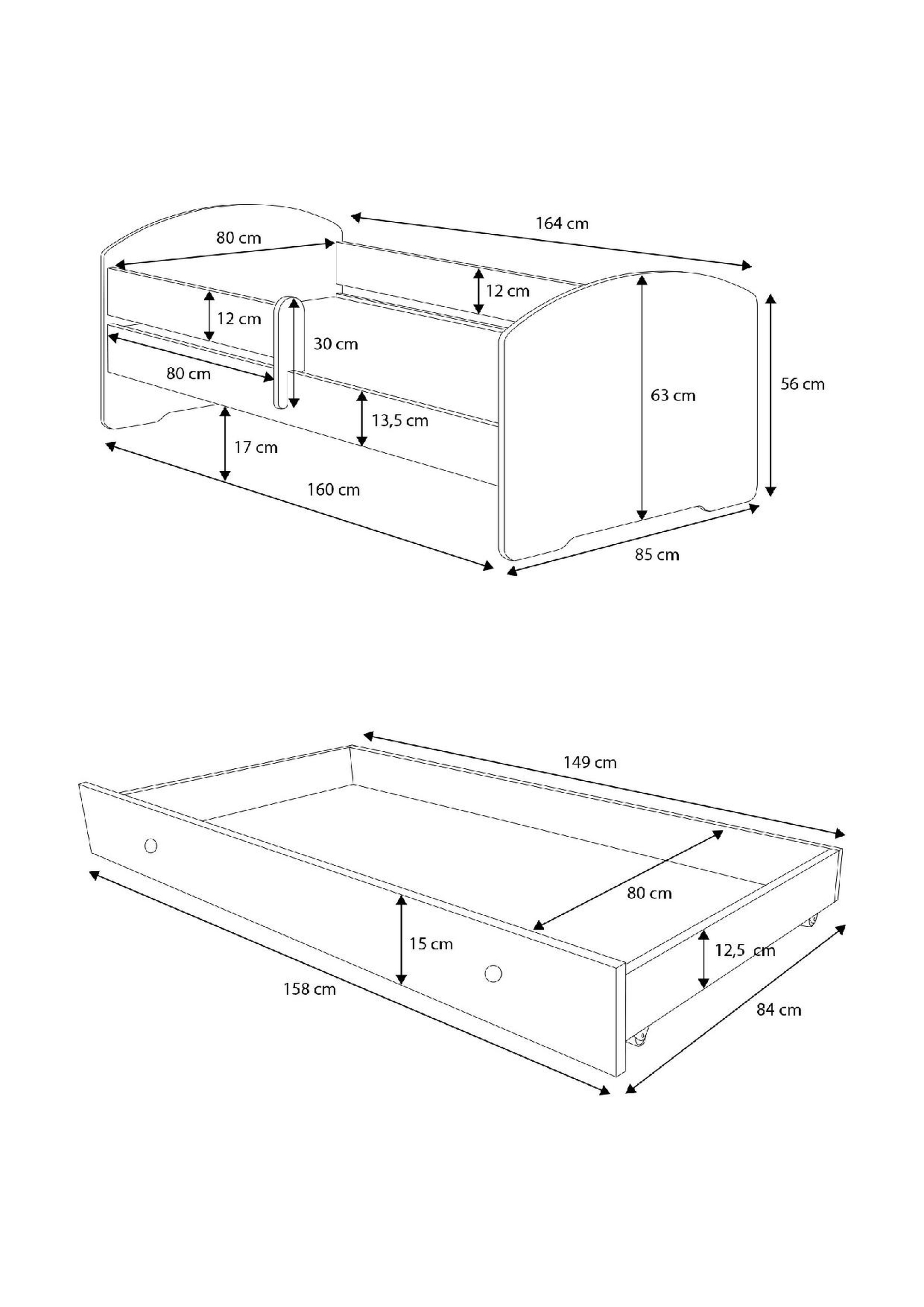 164 cm

80 cm

12 cm

12 cm

30 cm

80 cm

63 cm

56 cm

13,5 cm

17 cm

160 cm

85 cm

149 cm

80 cm

15 cm

12,5 cm

158 cm

84 cm