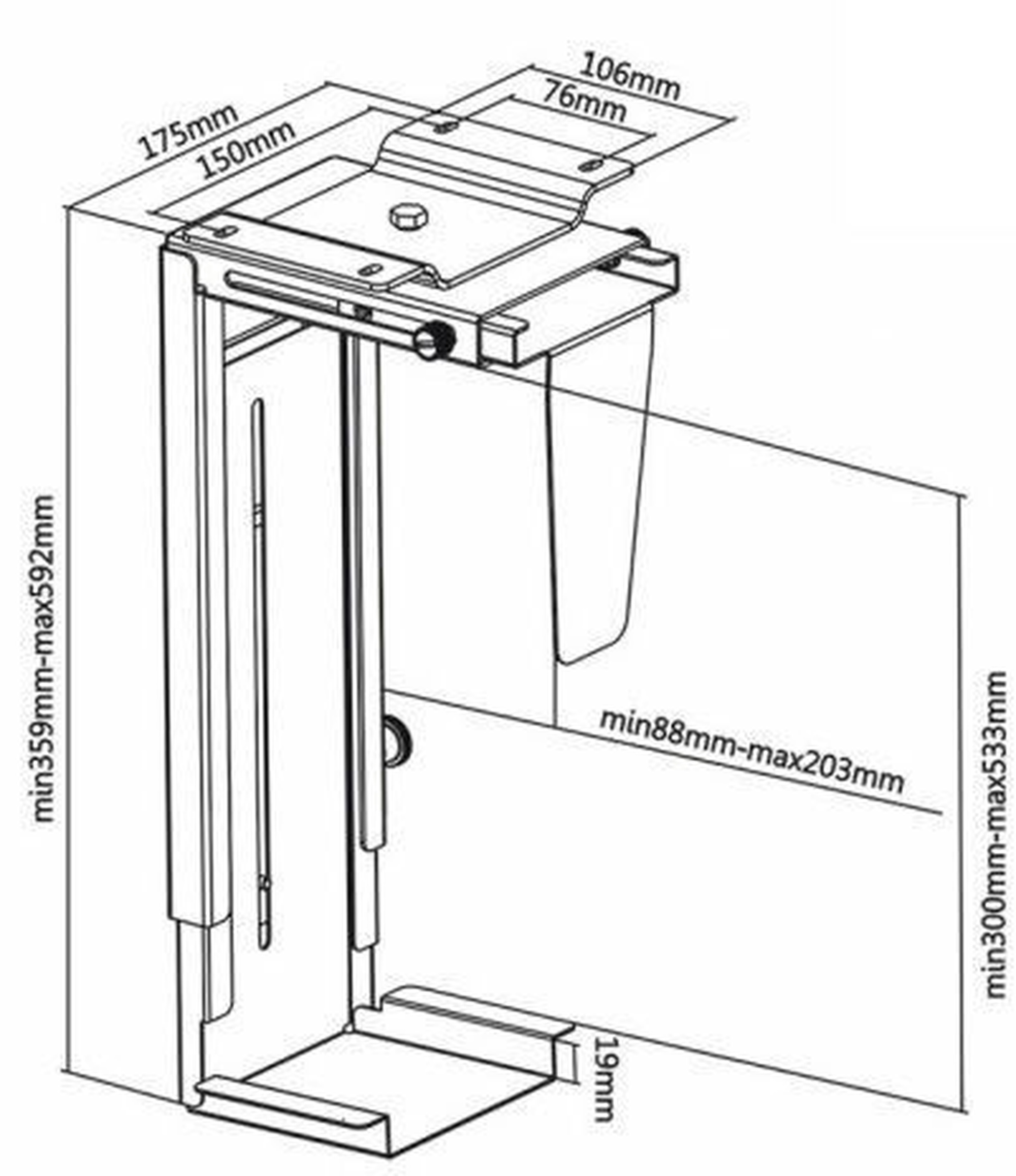 106mm
76mm
175mm
150mm
min359mm-max592mm
min88mm-max203mm
min300mm-max533mm
19mm