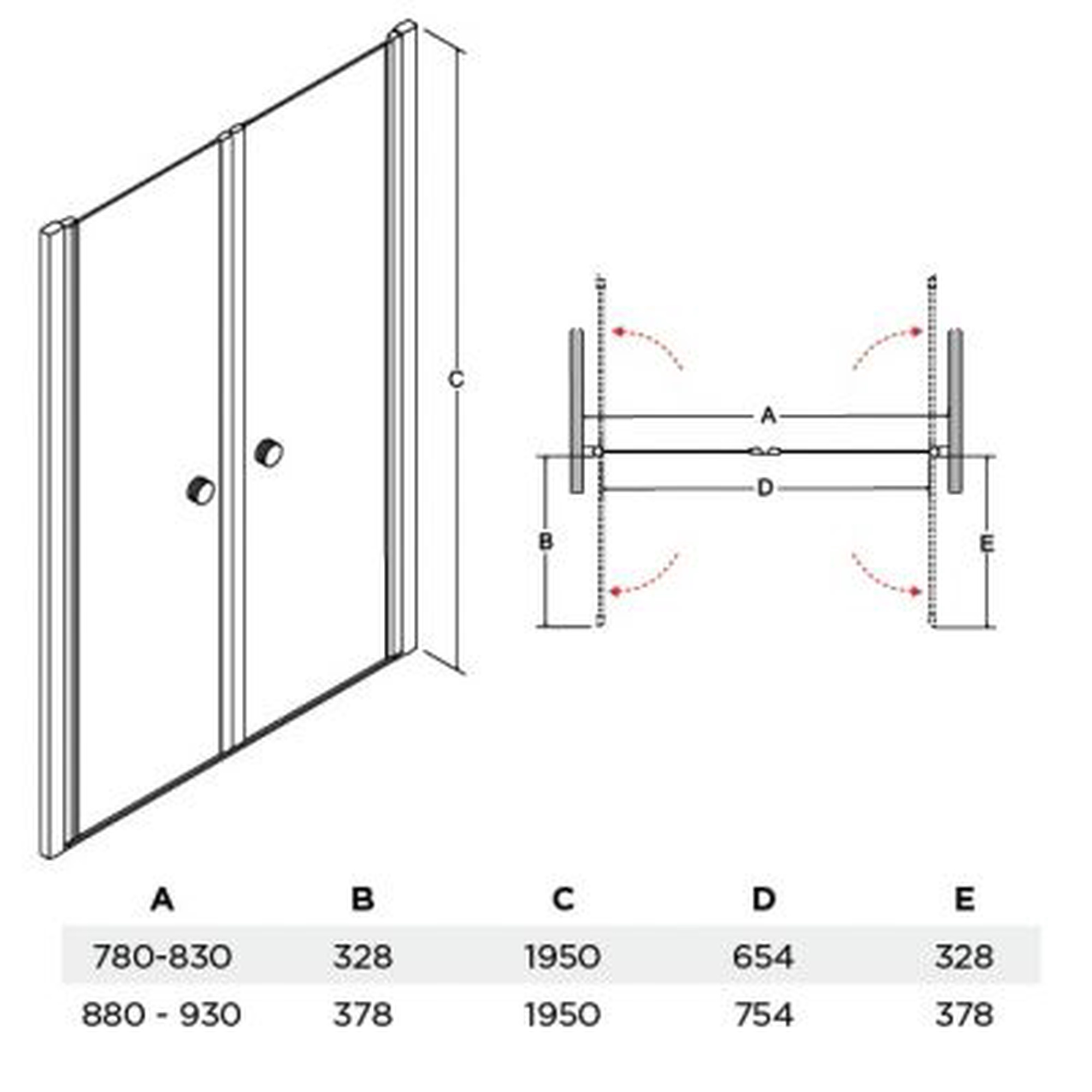 C

A

D

B

E

| A | B | C | D | E |
|---|---|---|---|---|
| 780-830 | 328 | 1950 | 654 | 328 |
| 880 - 930 | 378 | 1950 | 754 | 378 |