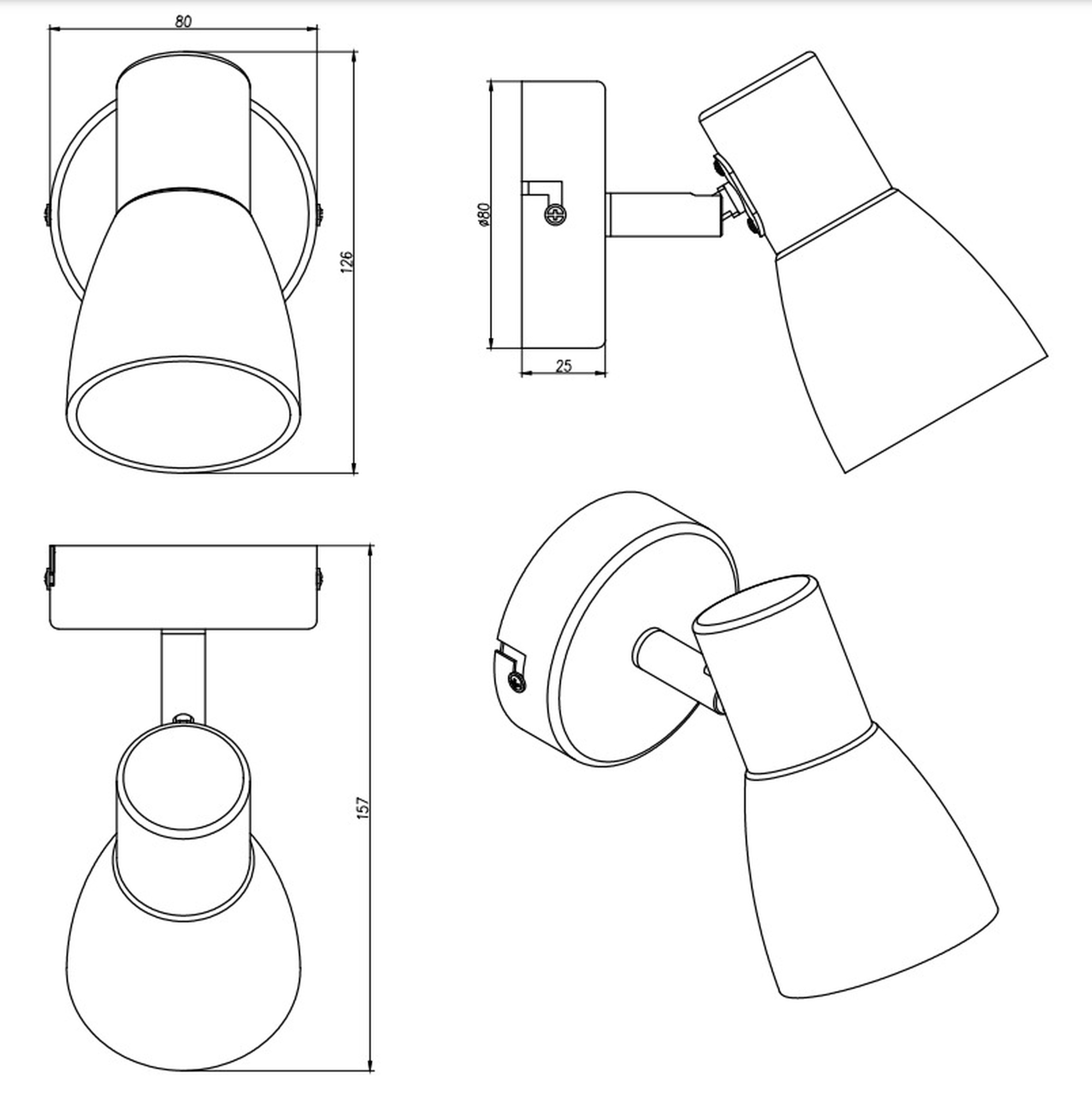 80

126

ø80

25

157