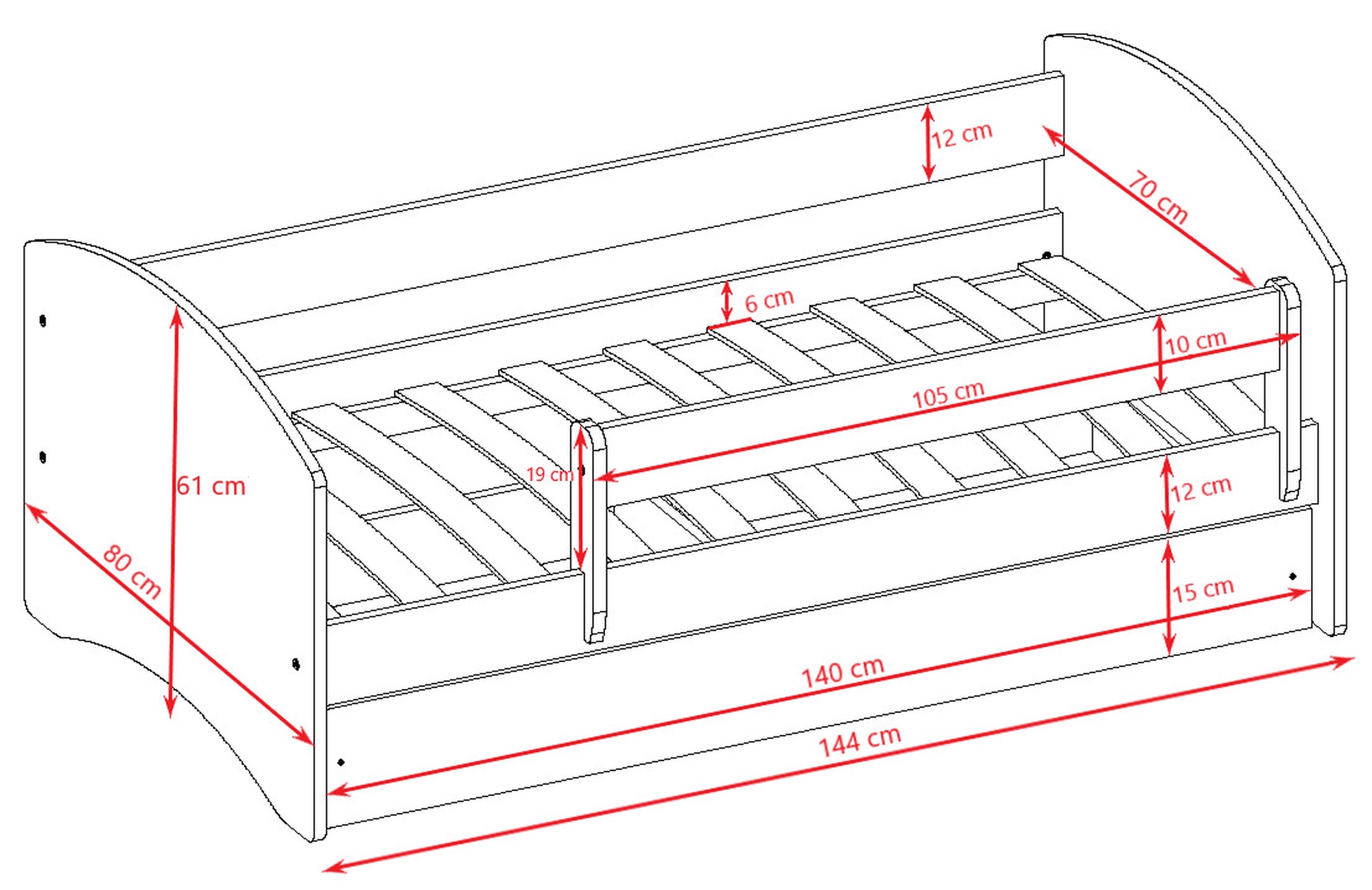 12 cm
70 cm
6 cm
10 cm
105 cm
19 cm
61 cm
12 cm
80 cm
15 cm
140 cm
144 cm