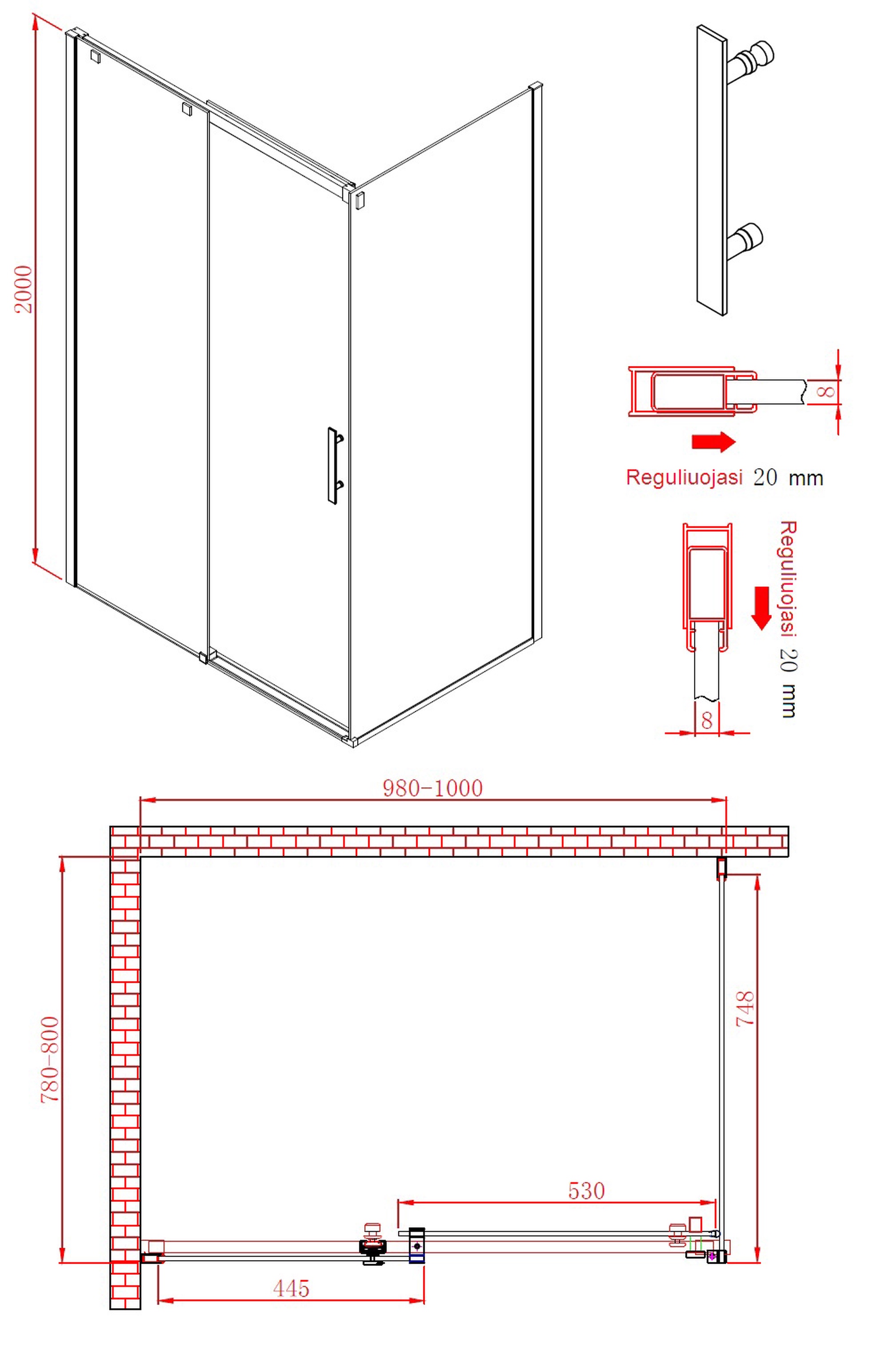 2000

8

Reguliuojasi 20 mm

Reguliuojasi 20 mm

8

980-1000

780-800

748

530

445