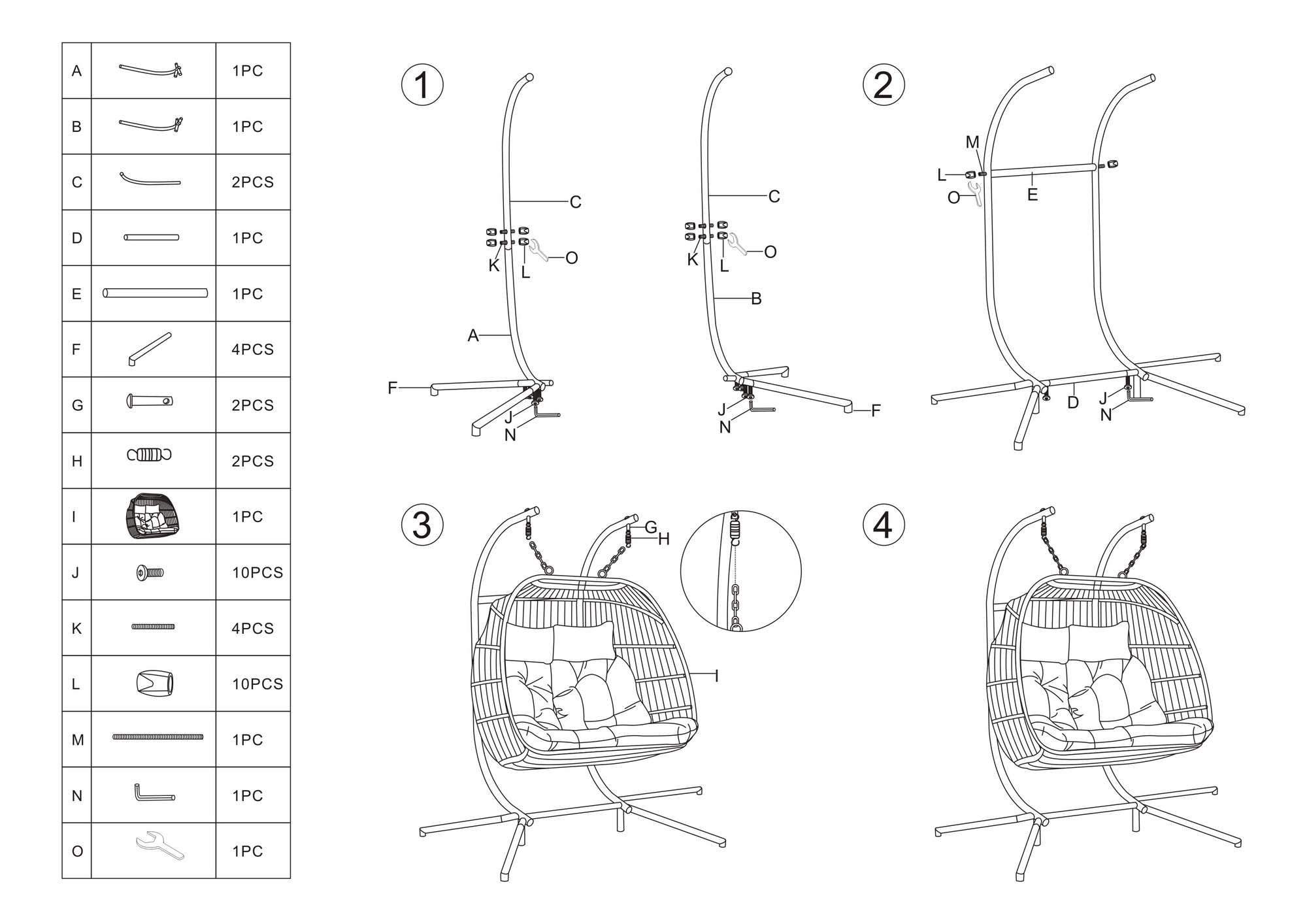 | A | | 1PC |
|---|---|---|
| B | | 1PC |
| C | | 2PCS |
| D | | 1PC |
| E | | 1PC |
| F | | 4PCS |
| G | | 2PCS |
| H | | 2PCS |
| I | | 1PC |
| J | | 10PCS |
| K | | 4PCS |
| L | | 10PCS |
| M | | 1PC |
| N | | 1PC |
| O | | 1PC |

1

C
K
L
O
A
F
J
N

C
K
L
O
B
J
N
F

2

M
L
O
E
D
J
N

3

G
H
I

4