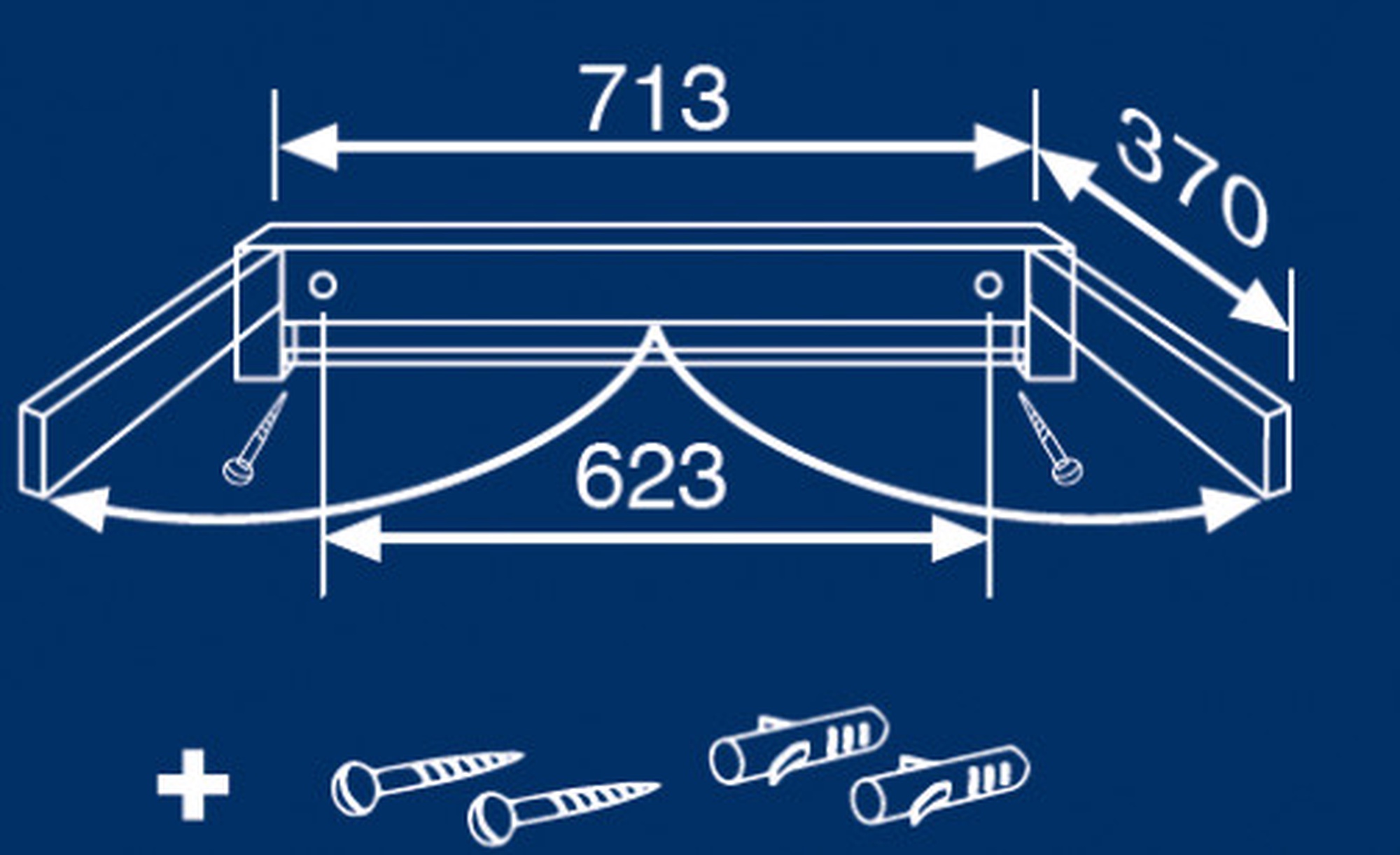 713
370
623
+