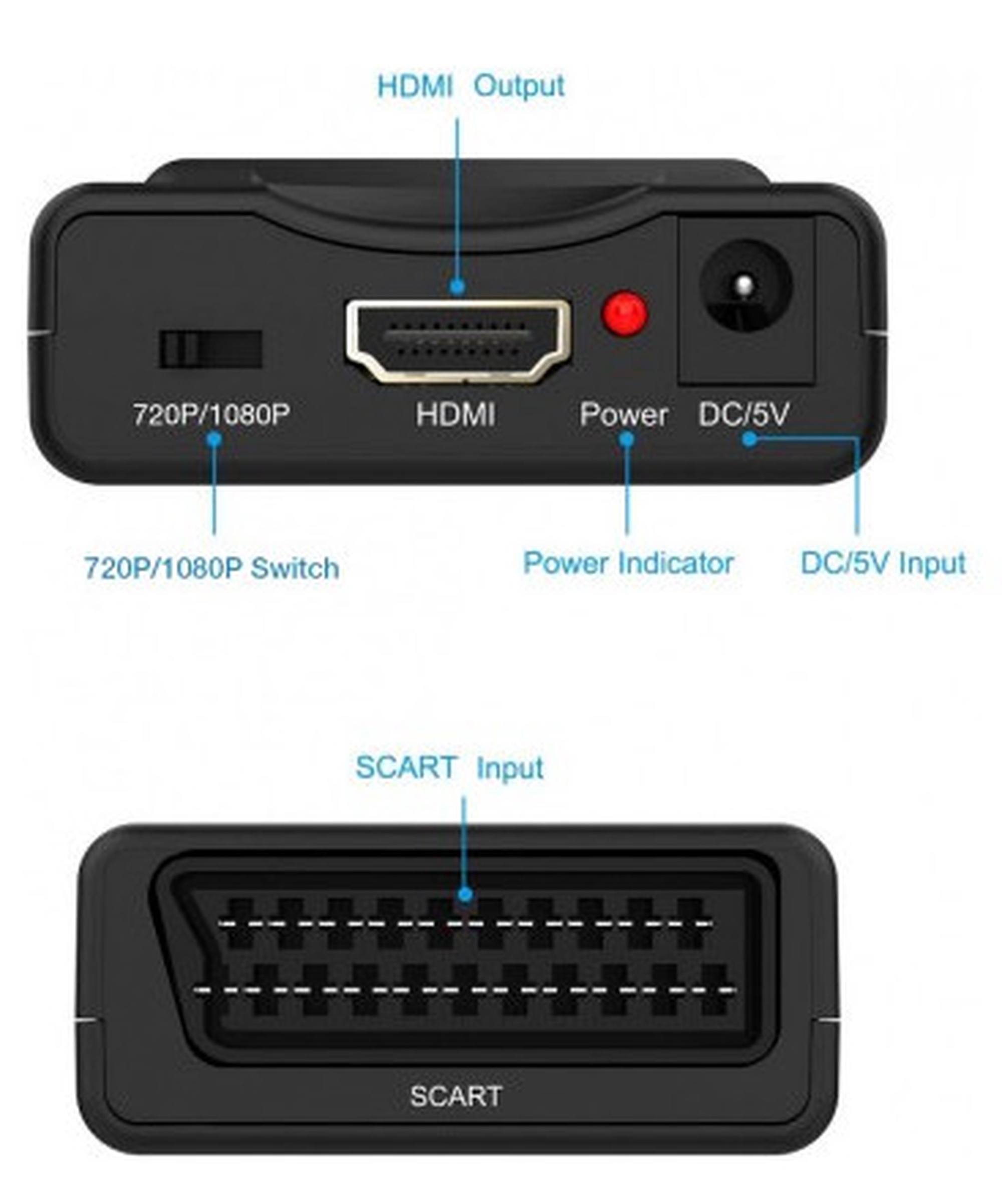 HDMI Output

720P/1080P

HDMI

Power

DC/5V

720P/1080P Switch

Power Indicator

DC/5V Input

SCART Input

SCART