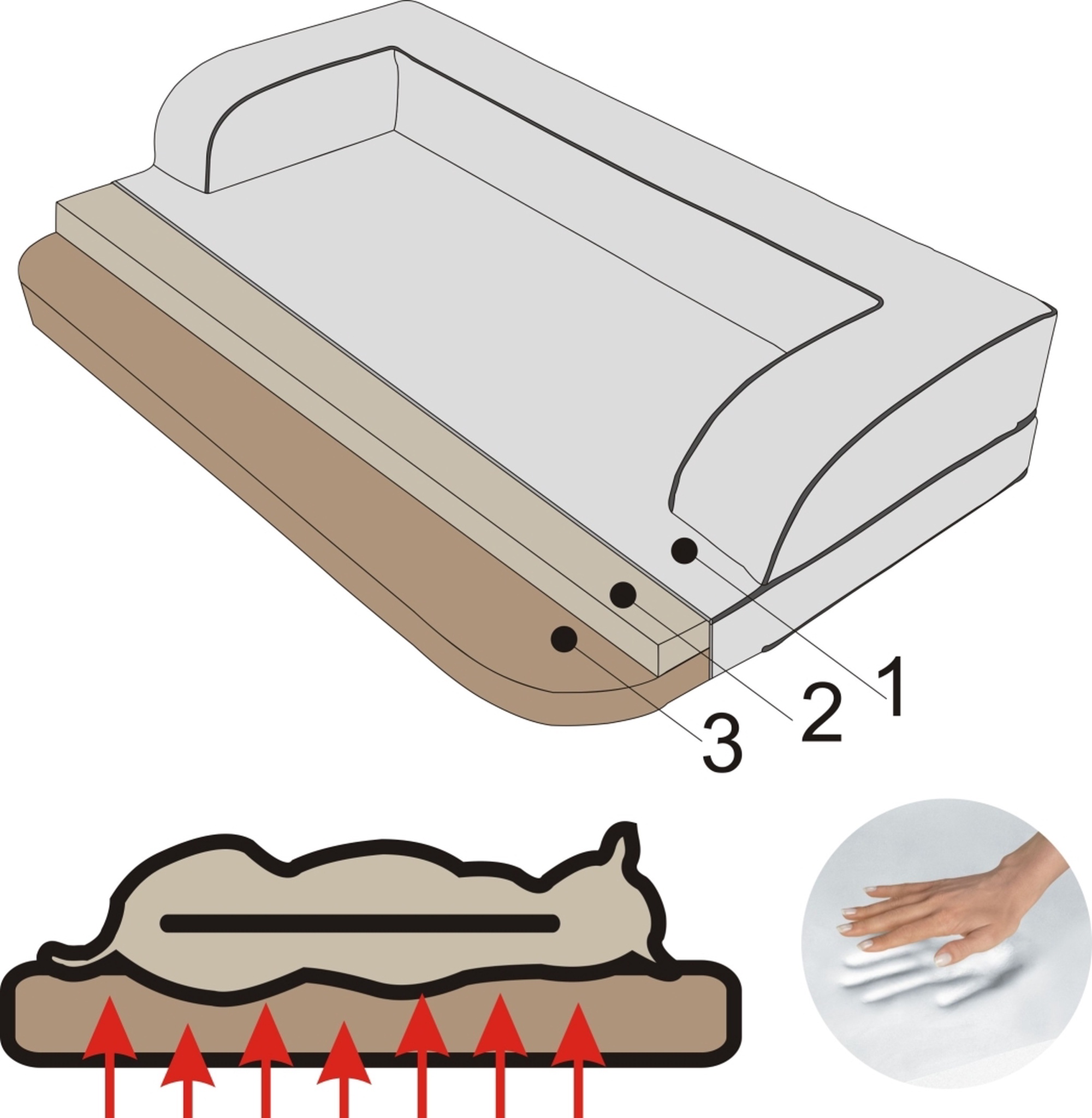 1
2
3