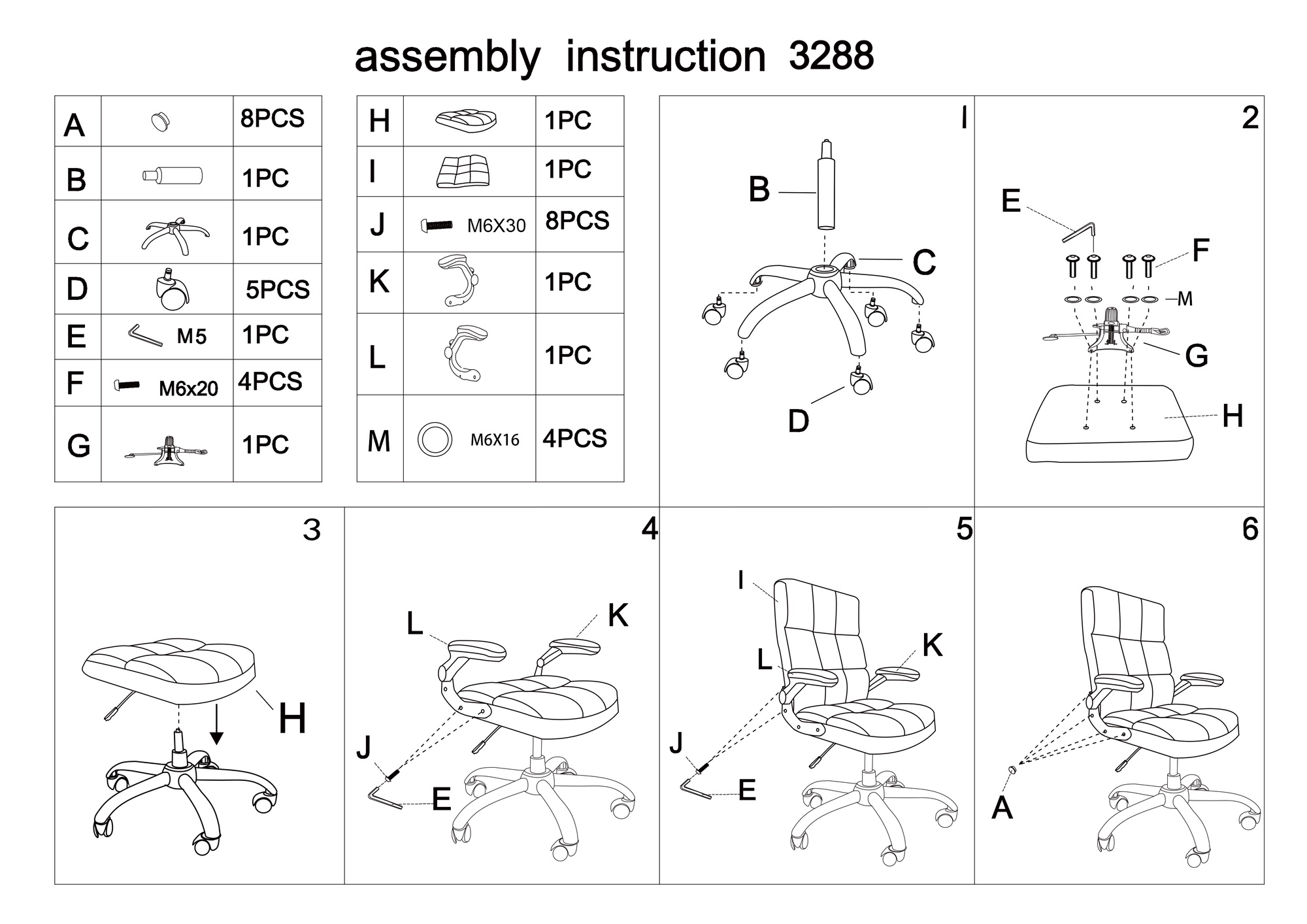 assembly instruction 3288

| A | | 8PCS |
|---|---|---|
| B | | 1PC |
| C | | 1PC |
| D | | 5PCS |
| E | M5 | 1PC |
| F | M6x20 | 4PCS |
| G | | 1PC |

| H | | 1PC |
|---|---|---|
| I | | 1PC |
| J | M6X30 | 8PCS |
| K | | 1PC |
| L | | 1PC |
| M | M6X16 | 4PCS |

I
B
C
D

2
E
F
M
G
H

3
H

4
L
K
J
E

5
I
L
K
J
E

6
A