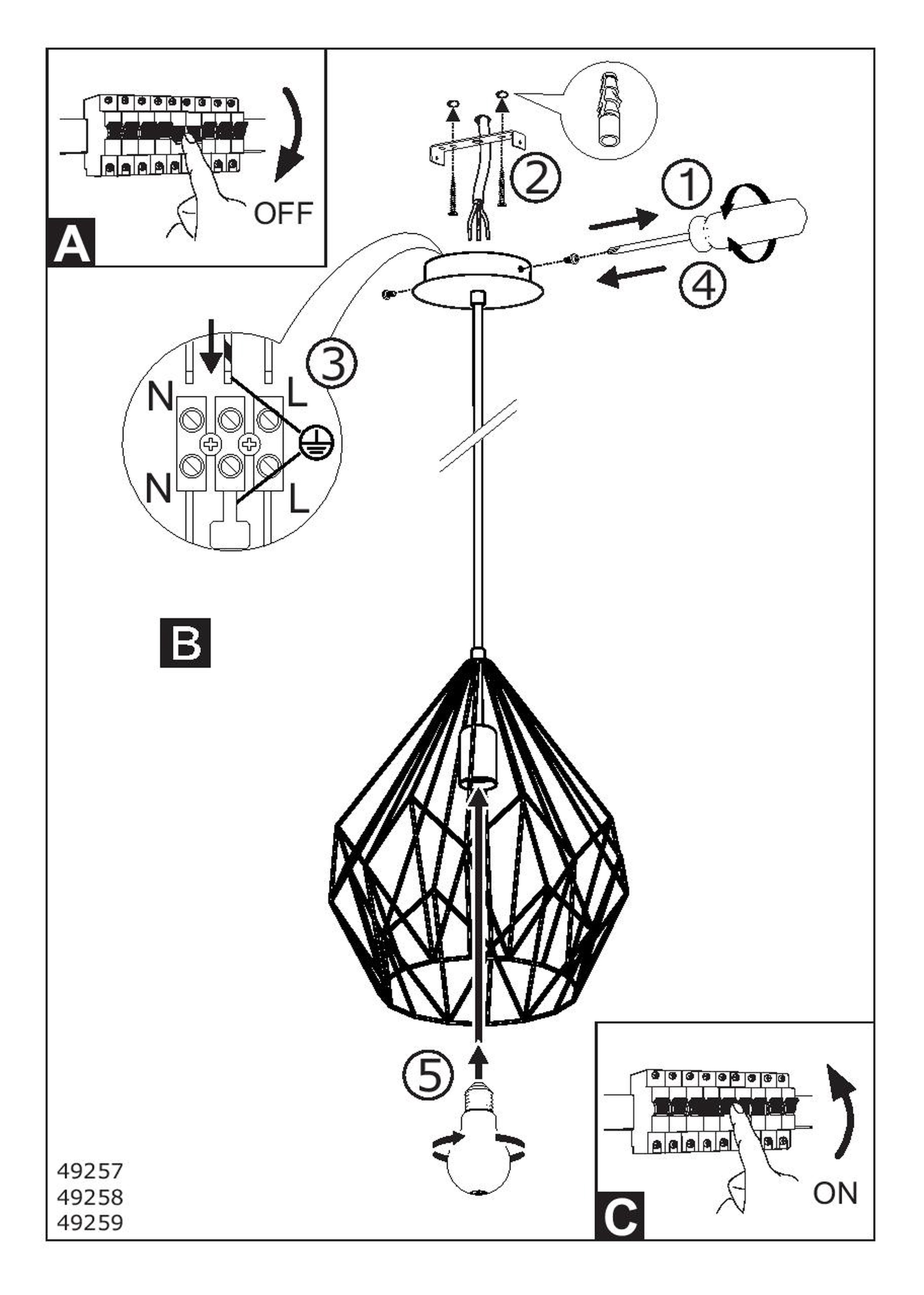 OFF
A
2
1
4
3
N
L
N
L
B
5
49257
49258
49259
ON
C