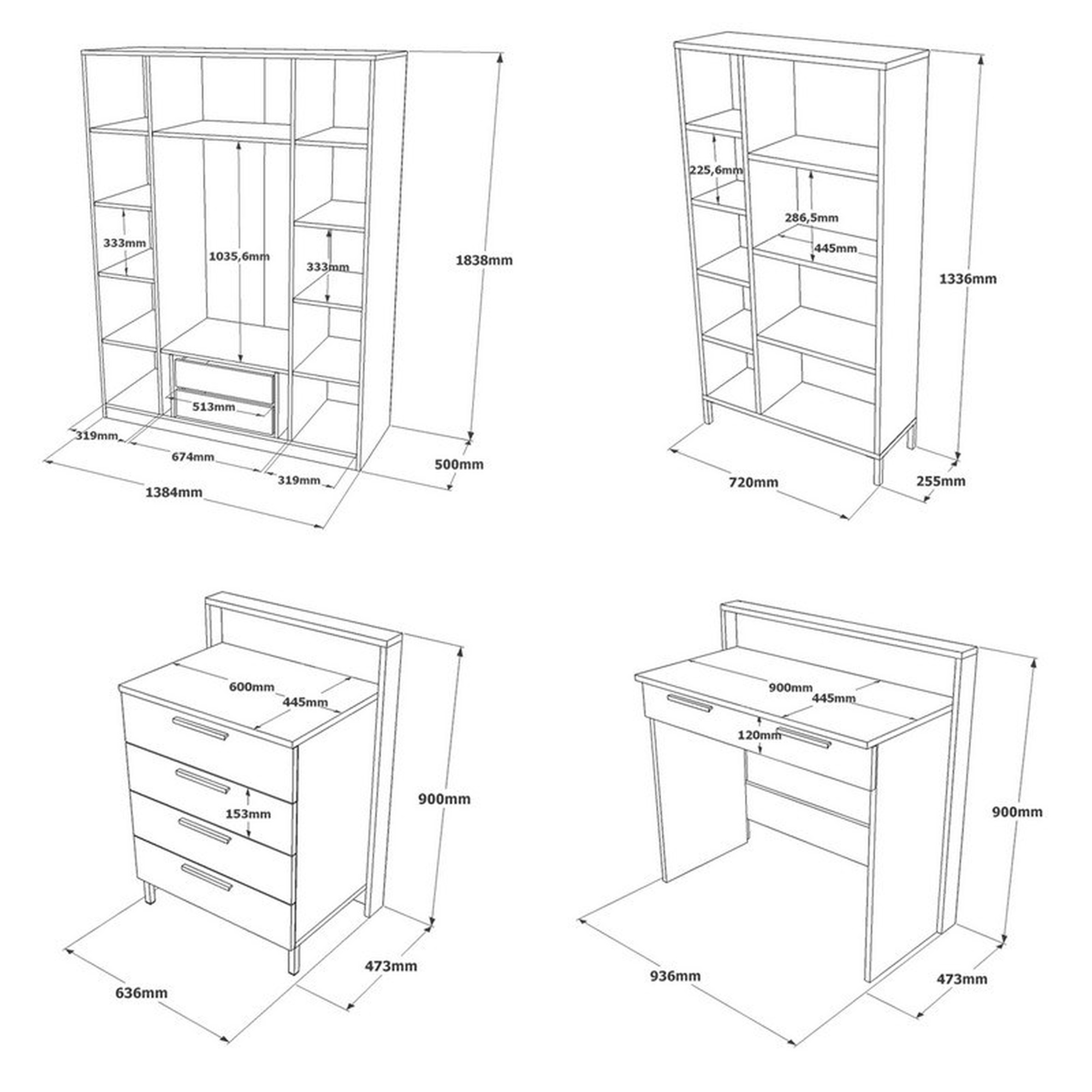 333mm
1035,6mm
333mm
1838mm
513mm
319mm
674mm
319mm
500mm
1384mm

225,6mm
286,5mm
445mm
1336mm
720mm
255mm

600mm
445mm
153mm
900mm
473mm
636mm

900mm
445mm
120mm
900mm
936mm
473mm