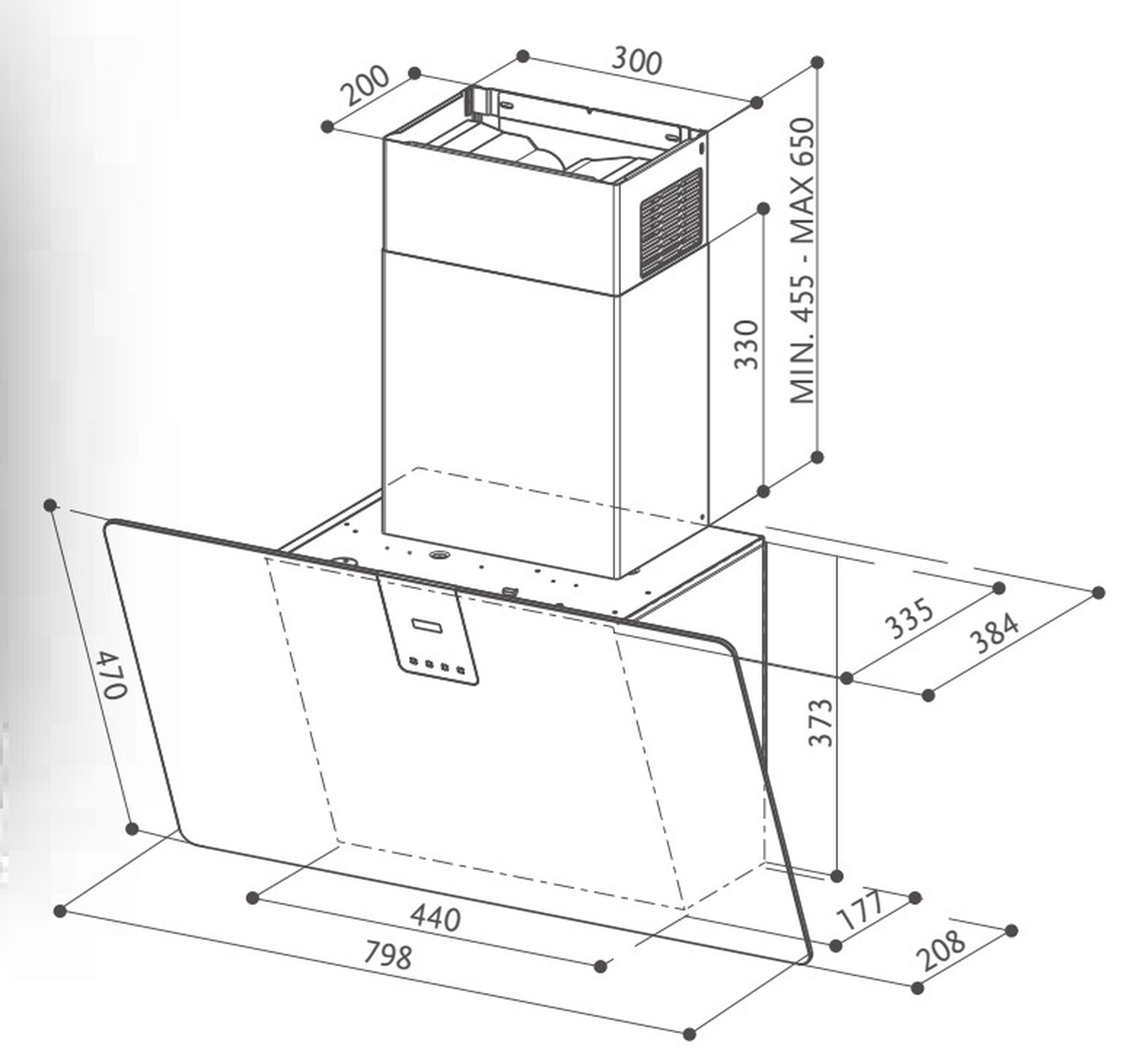 200
300
MIN. 455 - MAX 650
330
470
335
384
373
440
798
177
208