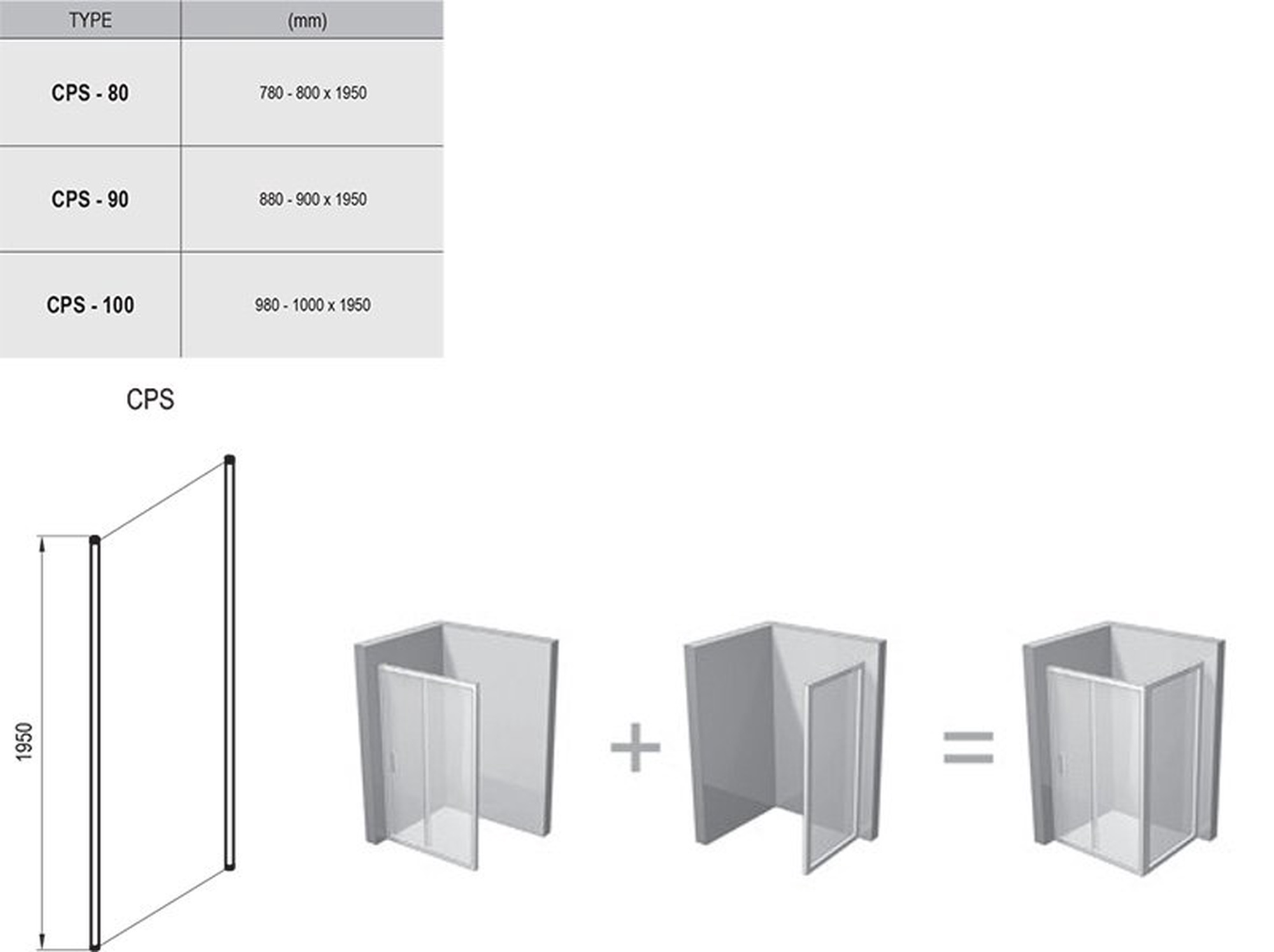 | TYPE | (mm) |
|---|---|
| CPS - 80 | 780 - 800 x 1950 |
| CPS - 90 | 880 - 900 x 1950 |
| CPS - 100 | 980 - 1000 x 1950 |

CPS

1950

+

=