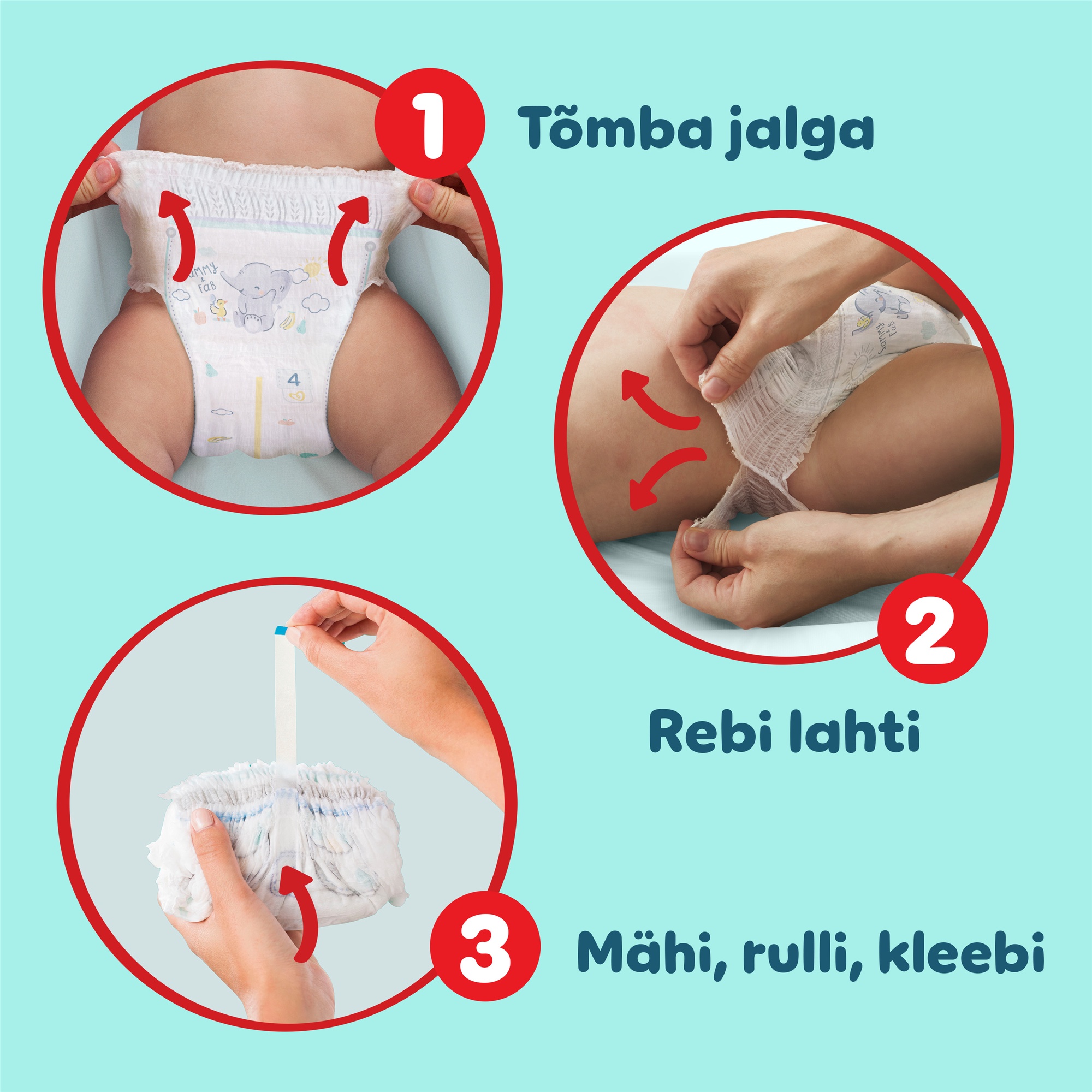 1 Tõmba jalga

2 Rebi lahti

3 Mähi, rulli, kleebi