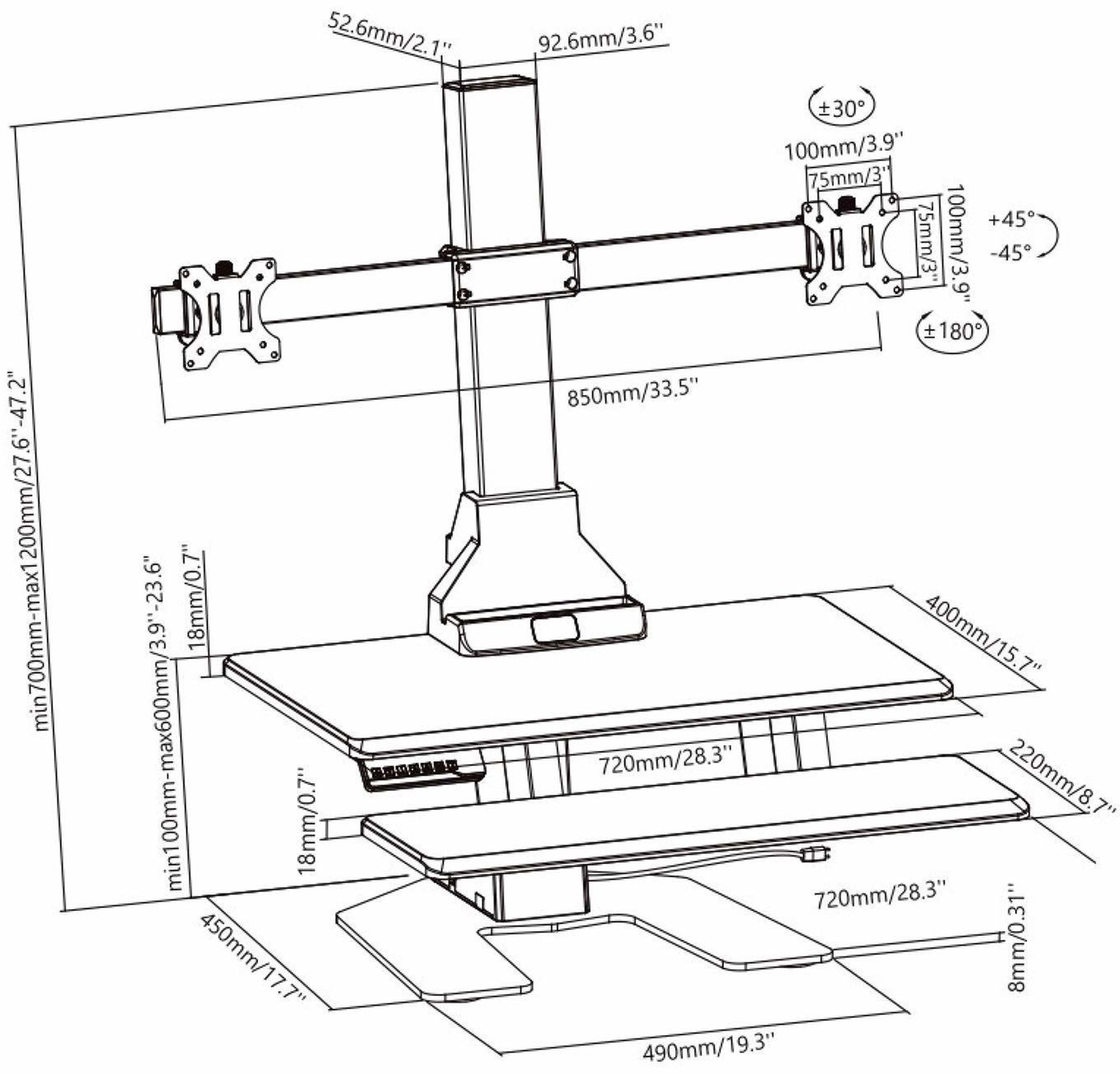 52.6mm/2.1''
92.6mm/3.6''
±30°
100mm/3.9''
75mm/3''
100mm/3.9''
75mm/3''
+45°
-45°
±180°
850mm/33.5''
min700mm-max1200mm/27.6''-47.2''
min100mm-max600mm/3.9''-23.6''
18mm/0.7''
400mm/15.7''
720mm/28.3''
220mm/8.7''
18mm/0.7''
720mm/28.3''
8mm/0.31''
450mm/17.7''
490mm/19.3''